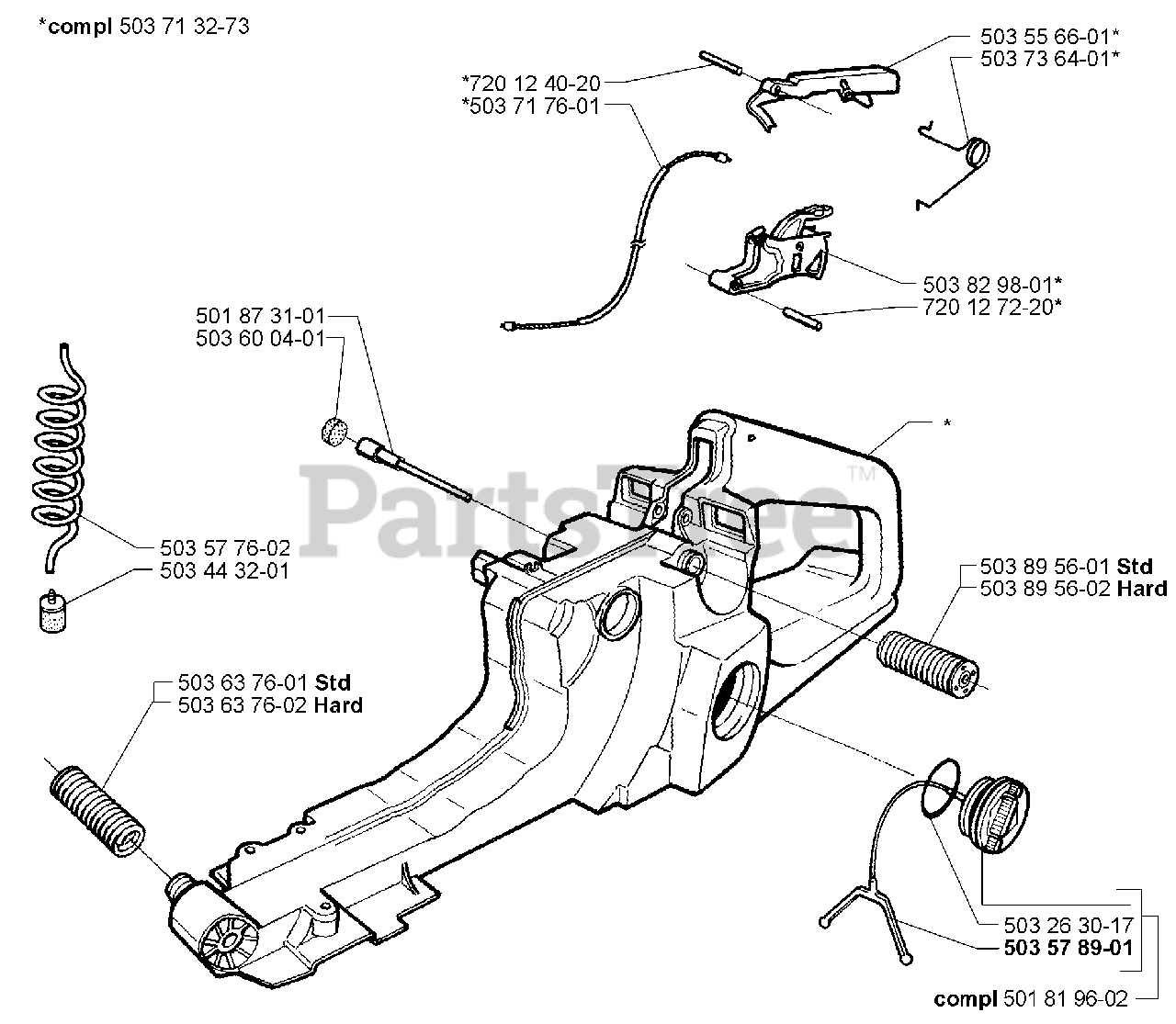 *compl 503 71 32-73

*720 12 40-20
*503 71 76-01

503 55 66-01*
503 73 64-01*

503 82 98-01*
720 12 72-20*

501 87 31-01
503 60 04-01

*

PartsTree™

503 57 76-02
503 44 32-01

503 89 56-01 Std
503 89 56-02 Hard

503 63 76-01 Std
503 63 76-02 Hard

503 26 30-17
503 57 89-01

compl 501 81 96-02