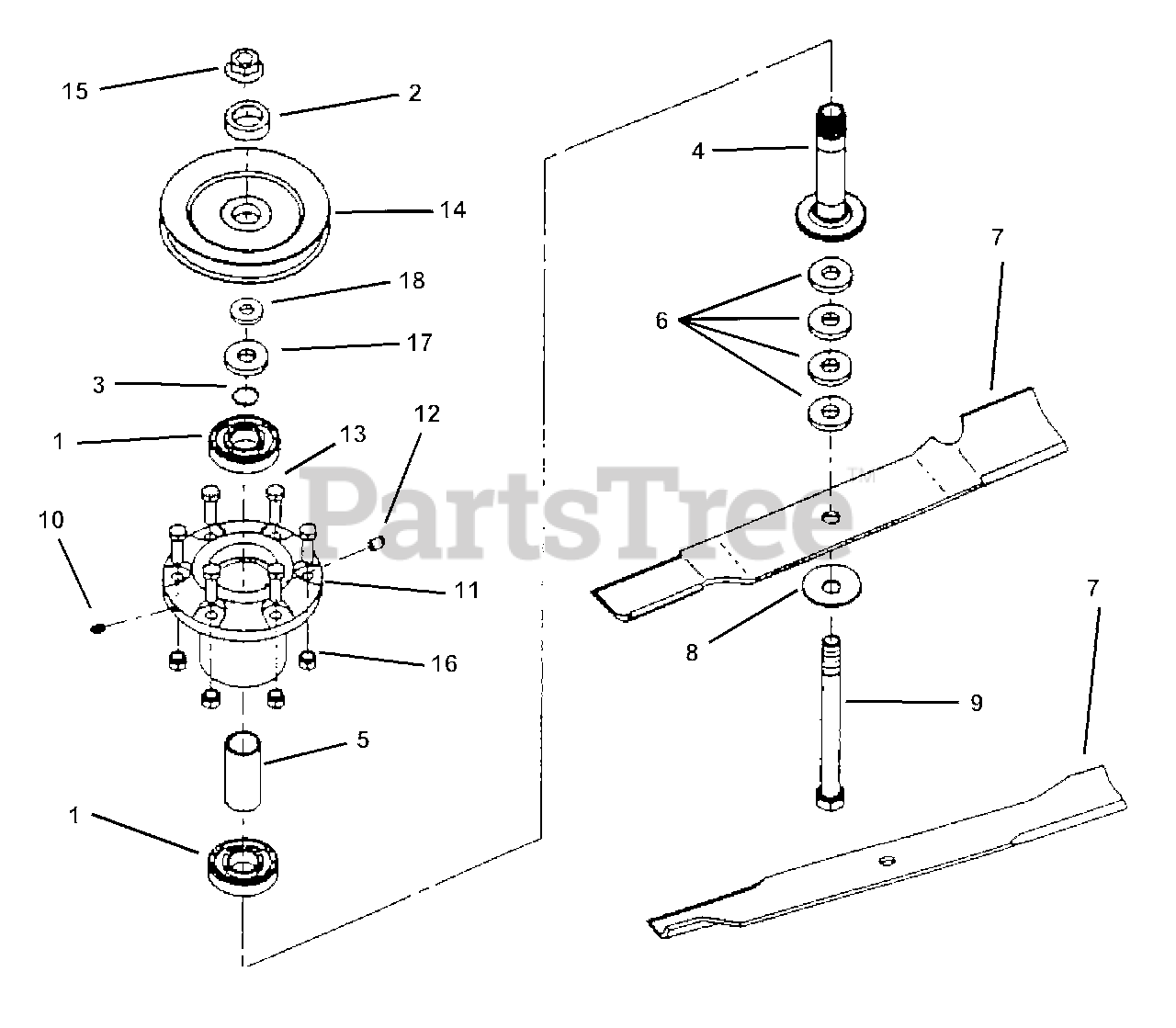 15
2
14
18
17
3
1
13
12
10
11
16
5
1
4
6
7
8
9
7
PartsTree™