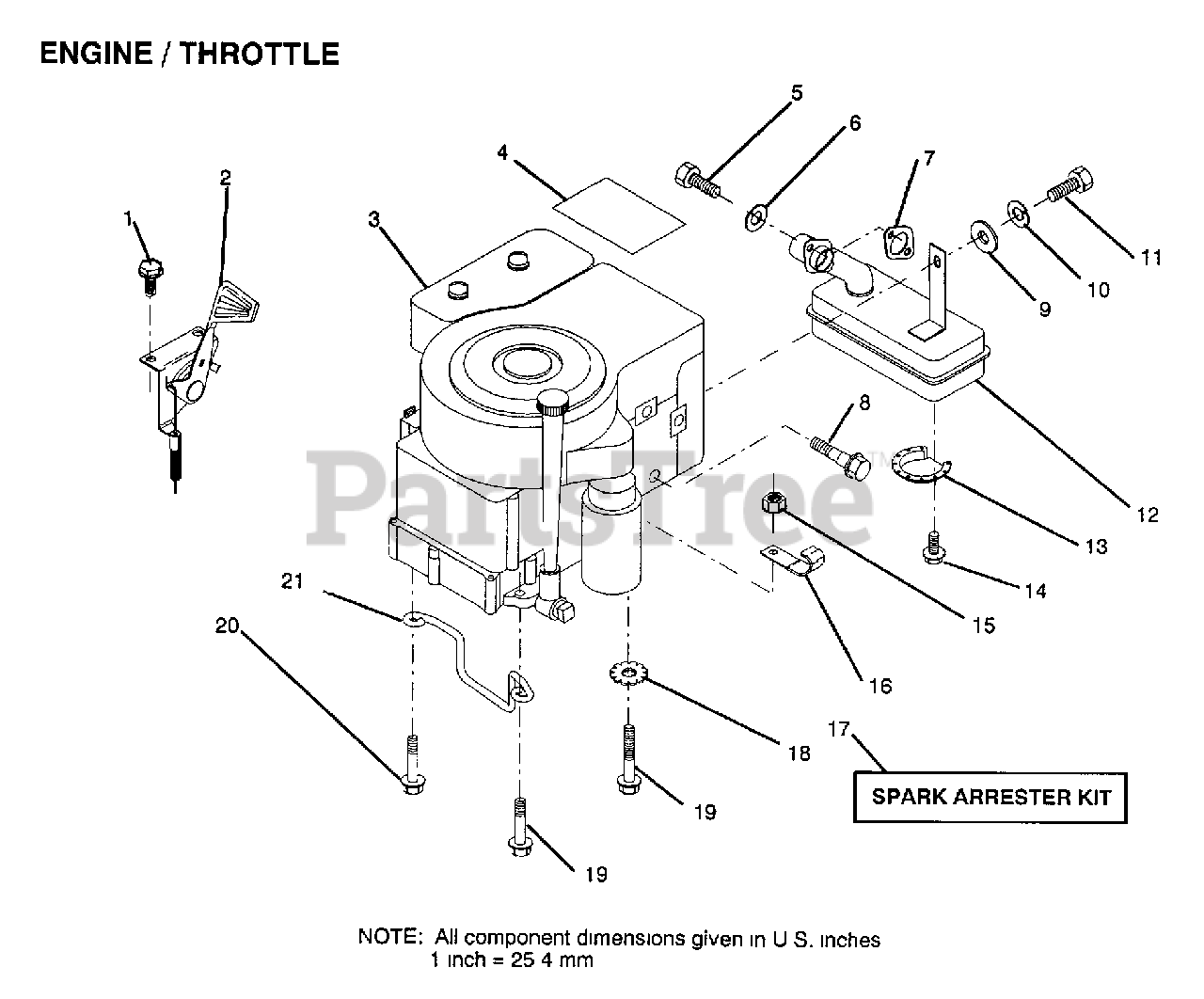 ENGINE / THROTTLE

1
2
3
4
5
6
7
8
9
10
11
12
13
14
15
16
17
18
19
19
20
21

PartsTree™

SPARK ARRESTER KIT

NOTE: All component dimensions given in U S. inches
1 inch = 25 4 mm