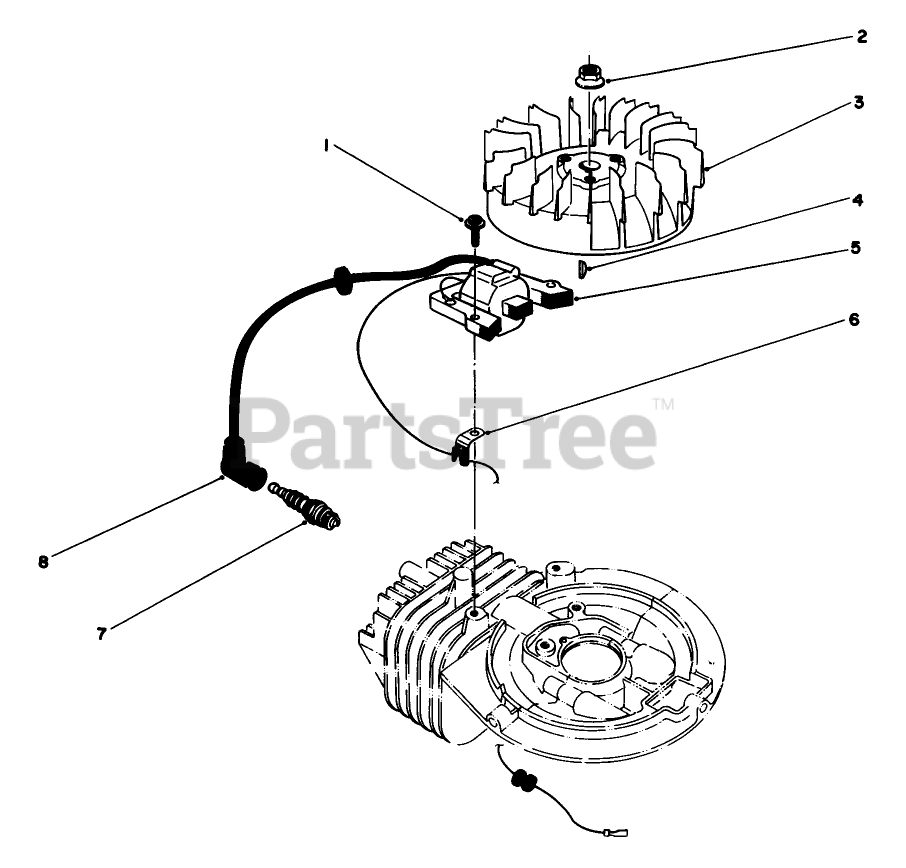 2
3
1
4
5
6
PartsTree™
8
7