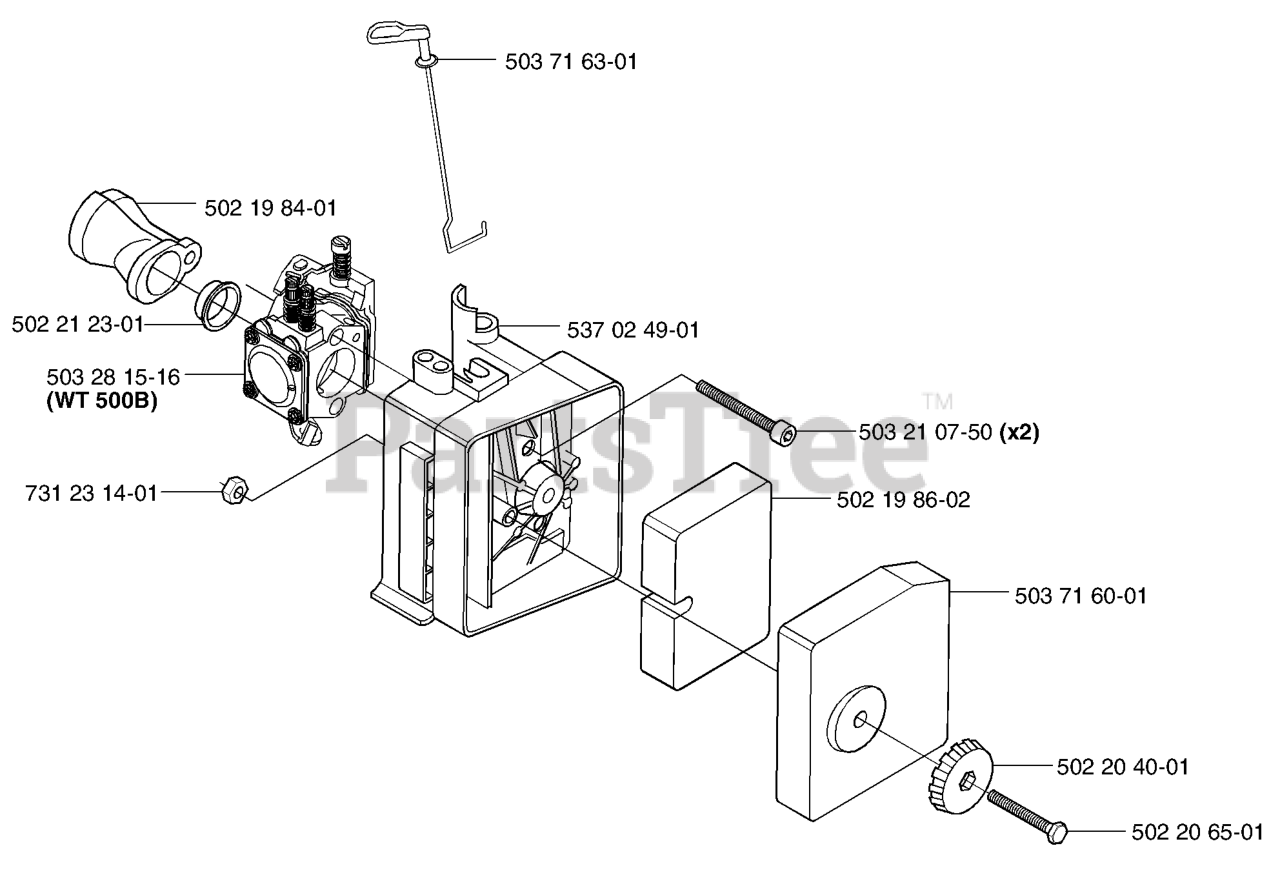 503 71 63-01

502 19 84-01

502 21 23-01

537 02 49-01

503 28 15-16
(WT 500B)

PartsTree™

503 21 07-50 (x2)

731 23 14-01

502 19 86-02

503 71 60-01

502 20 40-01

502 20 65-01