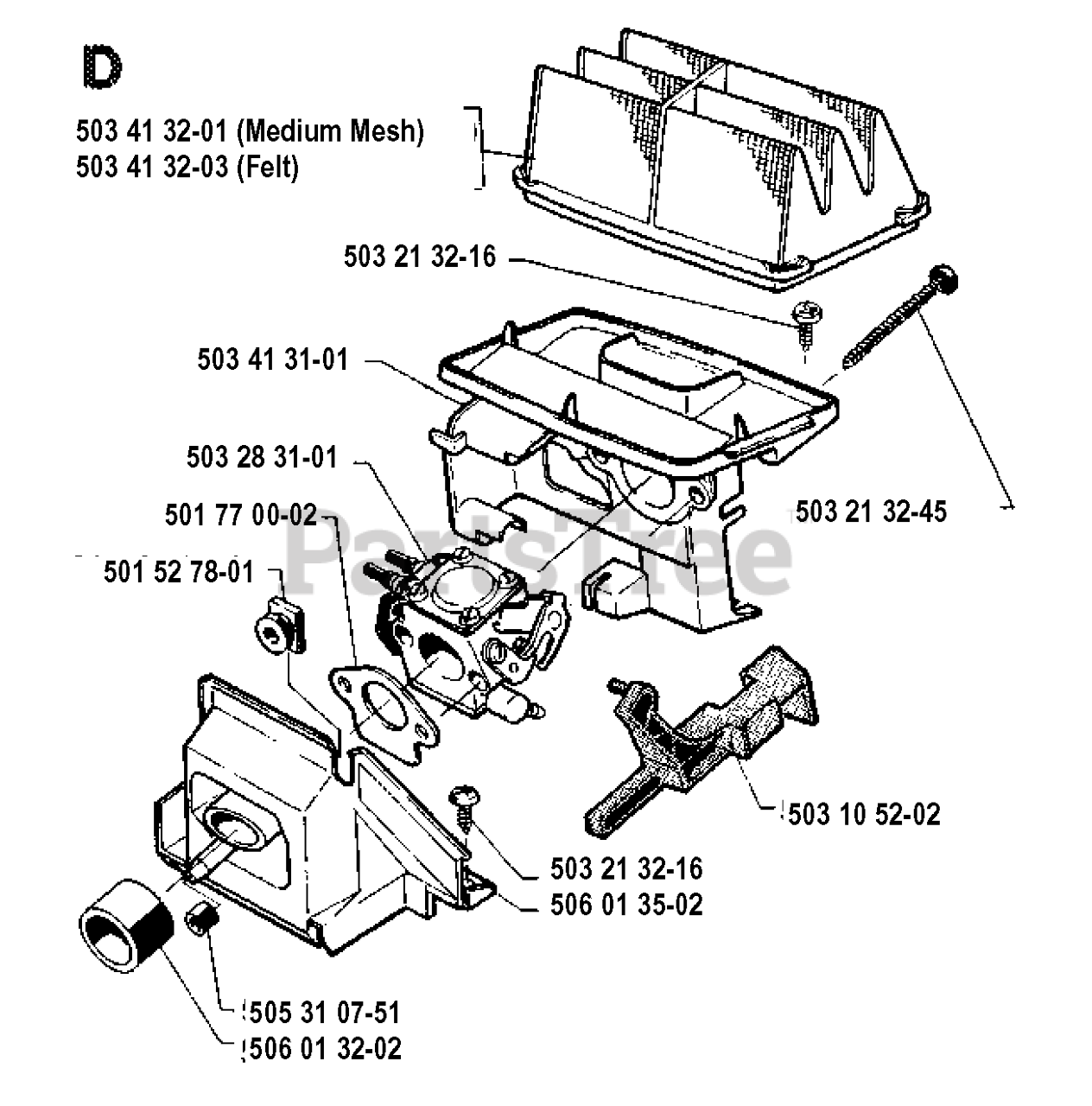 D

503 41 32-01 (Medium Mesh)
503 41 32-03 (Felt)

503 21 32-16

503 41 31-01

503 28 31-01

501 77 00-02

501 52 78-01

503 21 32-45

PartsTree

503 10 52-02

503 21 32-16

506 01 35-02

505 31 07-51

506 01 32-02