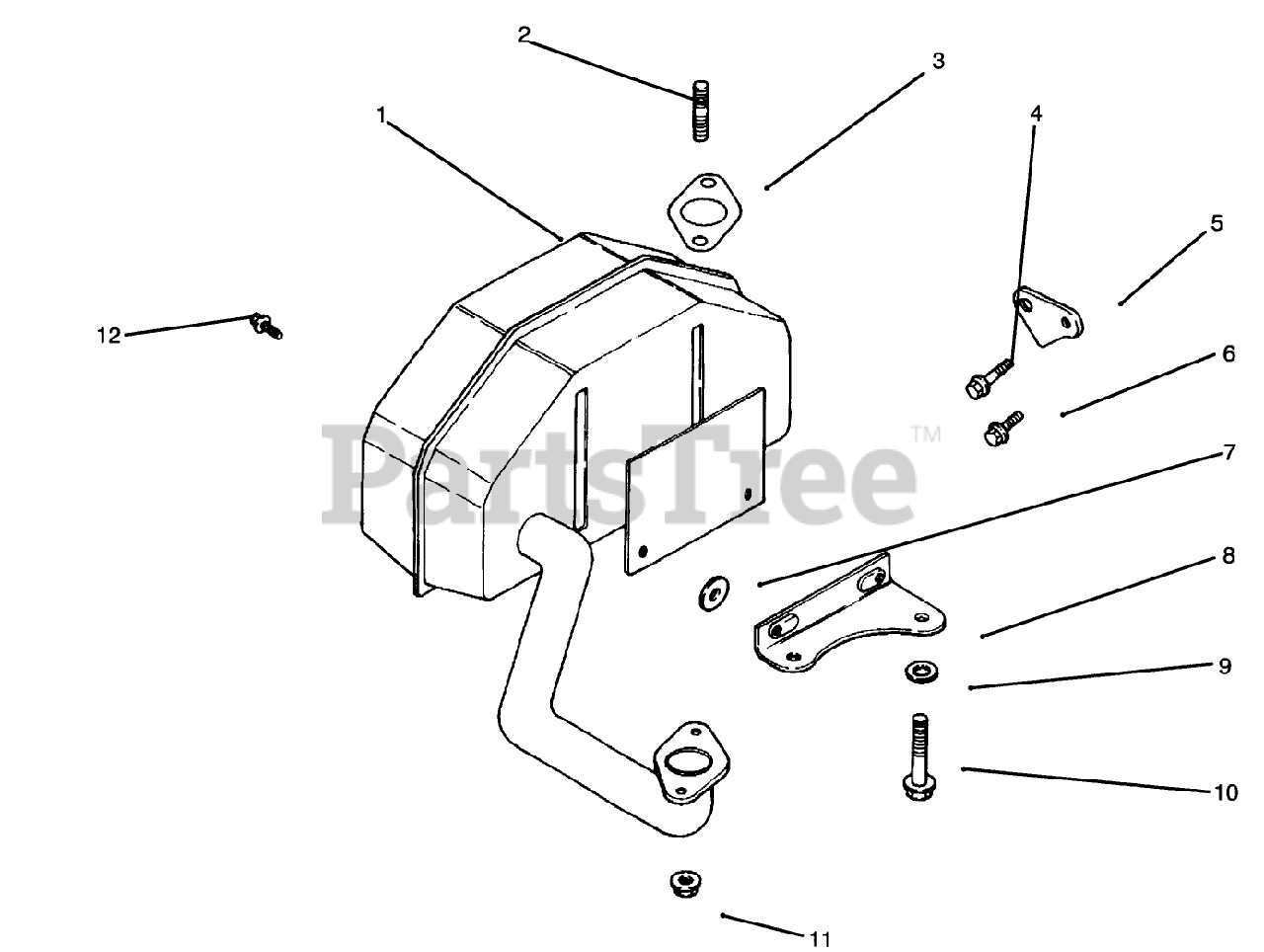 2
3
1
4
5
12
6
PartsTree™
7
8
9
10
11