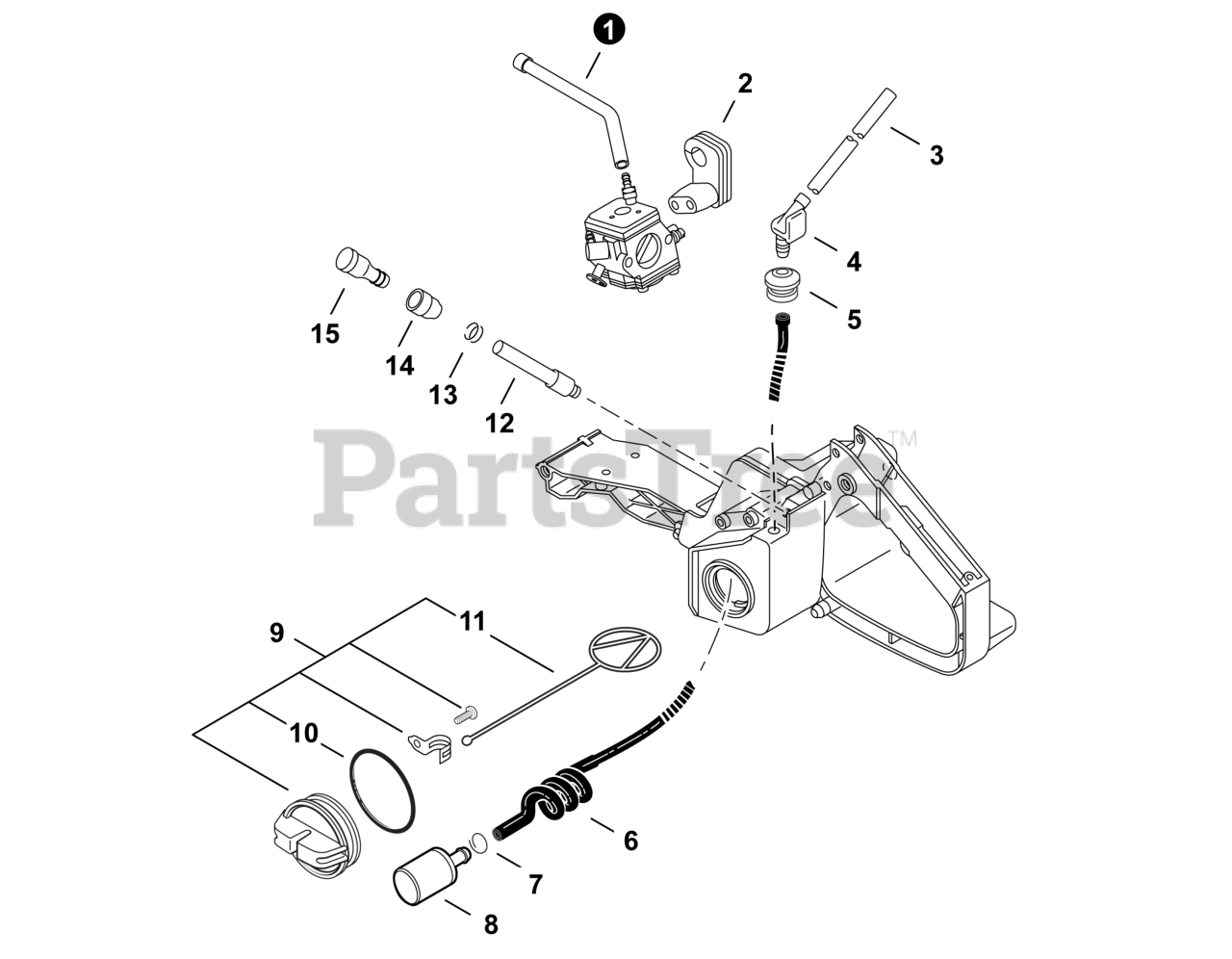 1
2
3
4
5
15
14
13
12
PartsTree™
9
11
10
6
7
8