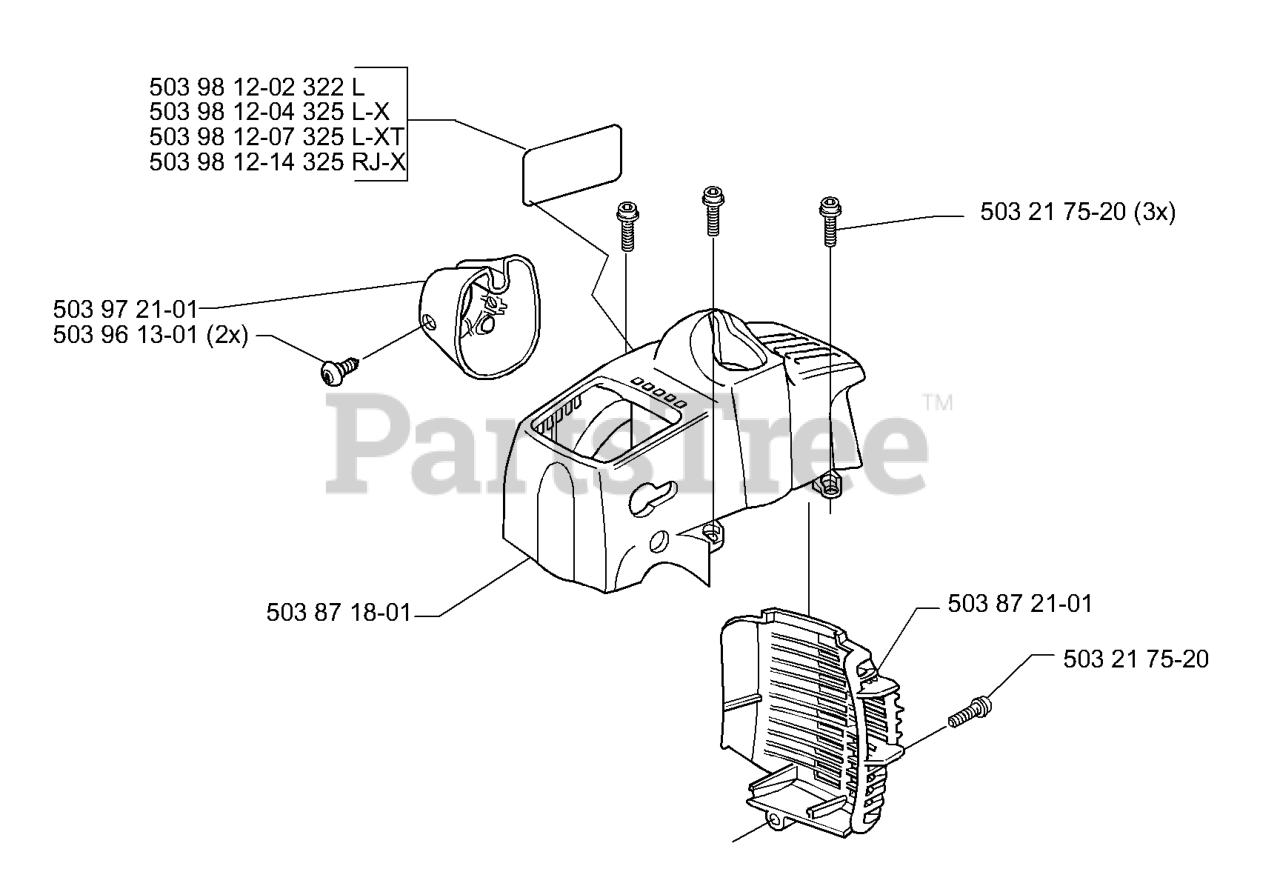 503 98 12-02 322 L
503 98 12-04 325 L-X
503 98 12-07 325 L-XT
503 98 12-14 325 RJ-X

503 21 75-20 (3x)

503 97 21-01
503 96 13-01 (2x)

PartsTree™

503 87 18-01

503 87 21-01

503 21 75-20