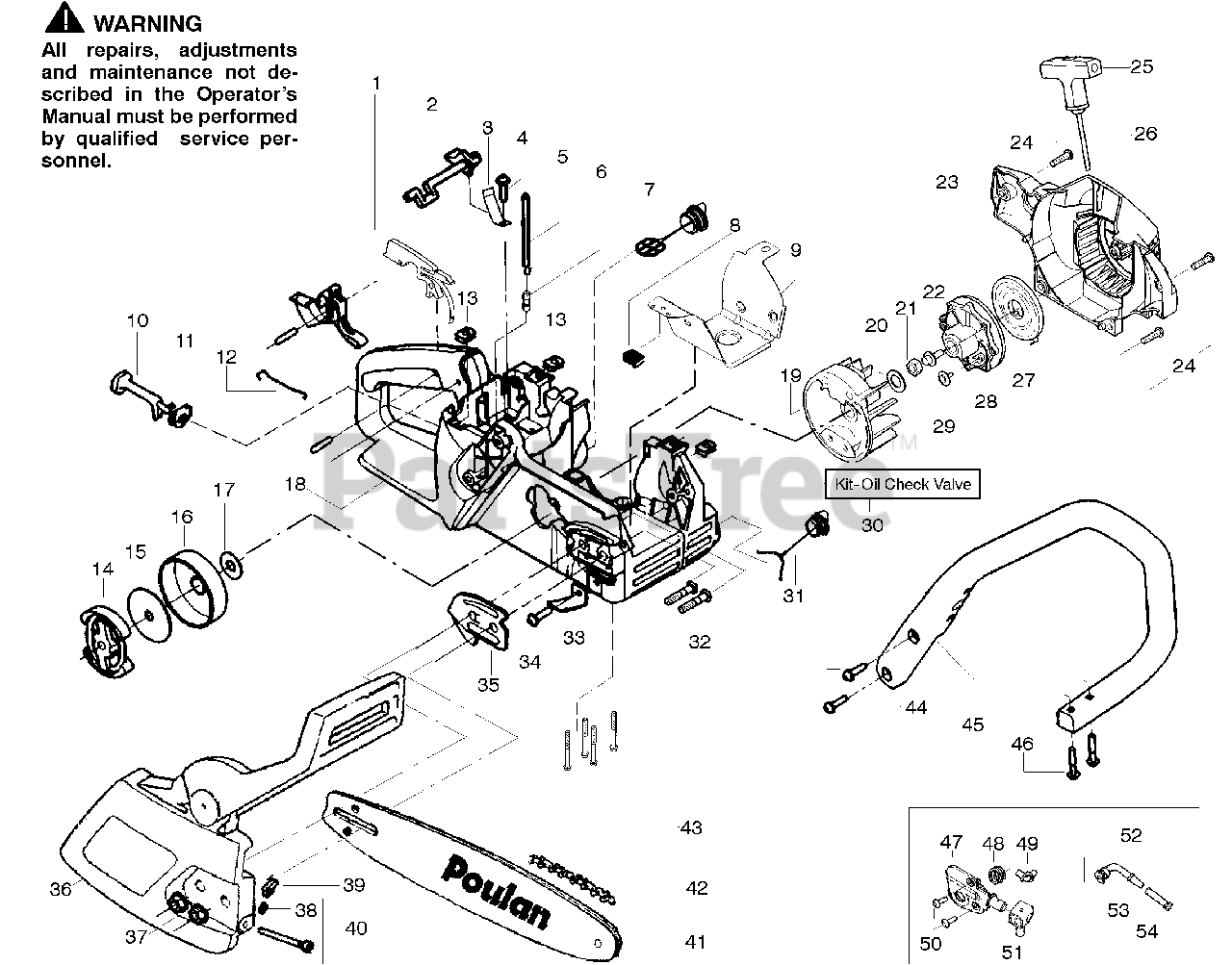 WARNING
All repairs, adjustments and maintenance not described in the Operator's Manual must be performed by qualified service personnel.

1
2
3
4
5
6
7
8
9
10
11
12
13
13
14
15
16
17
18
19
20
21
22
23
24
24
25
26
27
28
29
Kit-Oil Check Valve
30
31
32
33
34
35
36
37
38
39
40
41
42
43
44
45
46
47
48
49
50
51
52
53
54
Poulan
PartsTree™