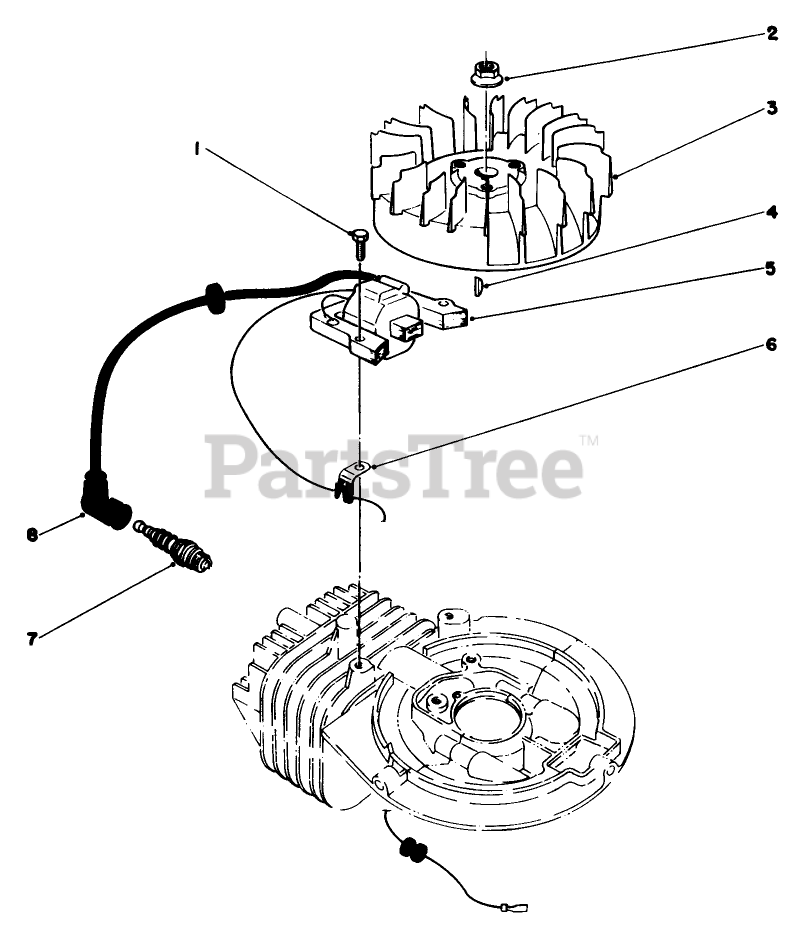 2
3
1
4
5
6
PartsTree™
8
7