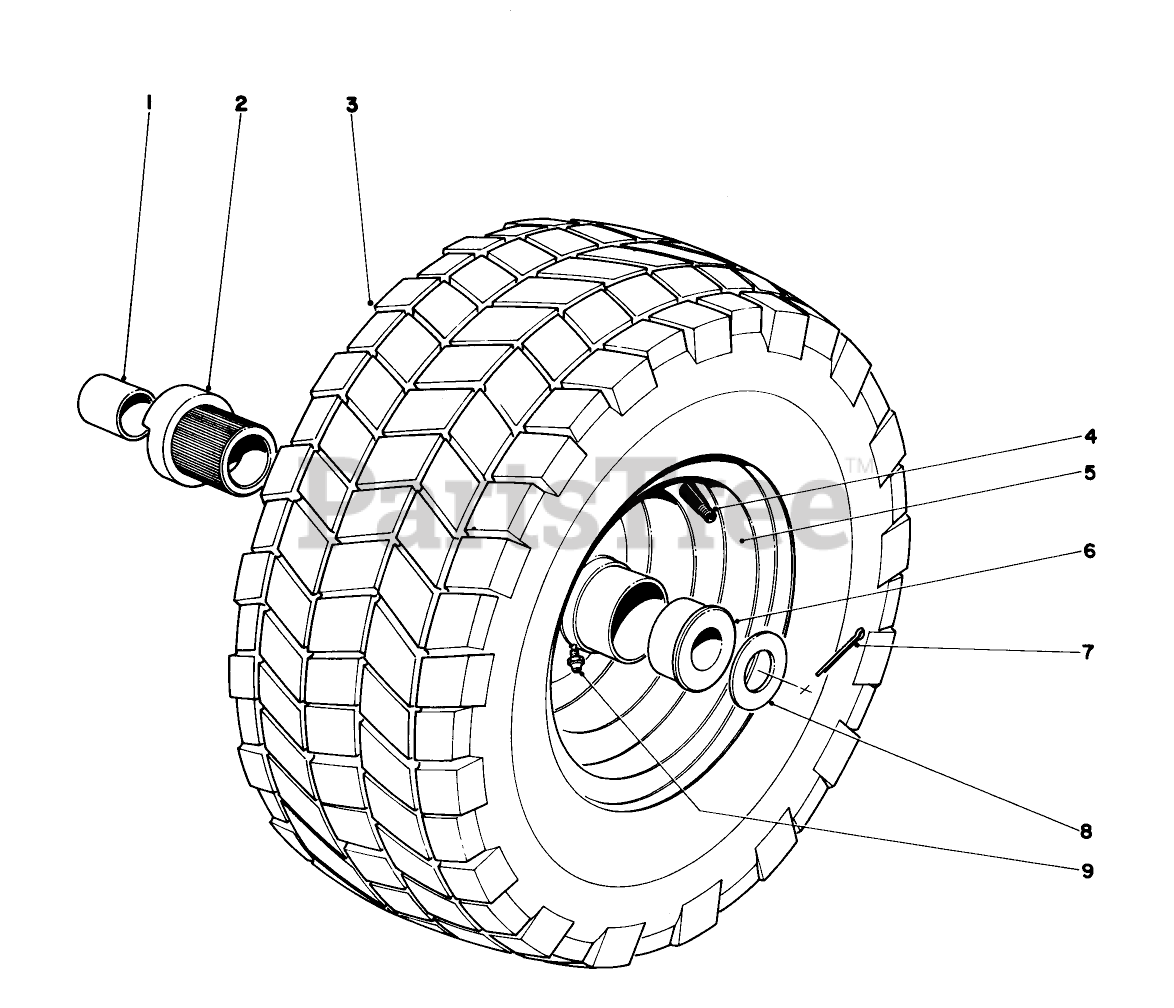 1
2
3
4
5
6
7
8
9
PartsTree™