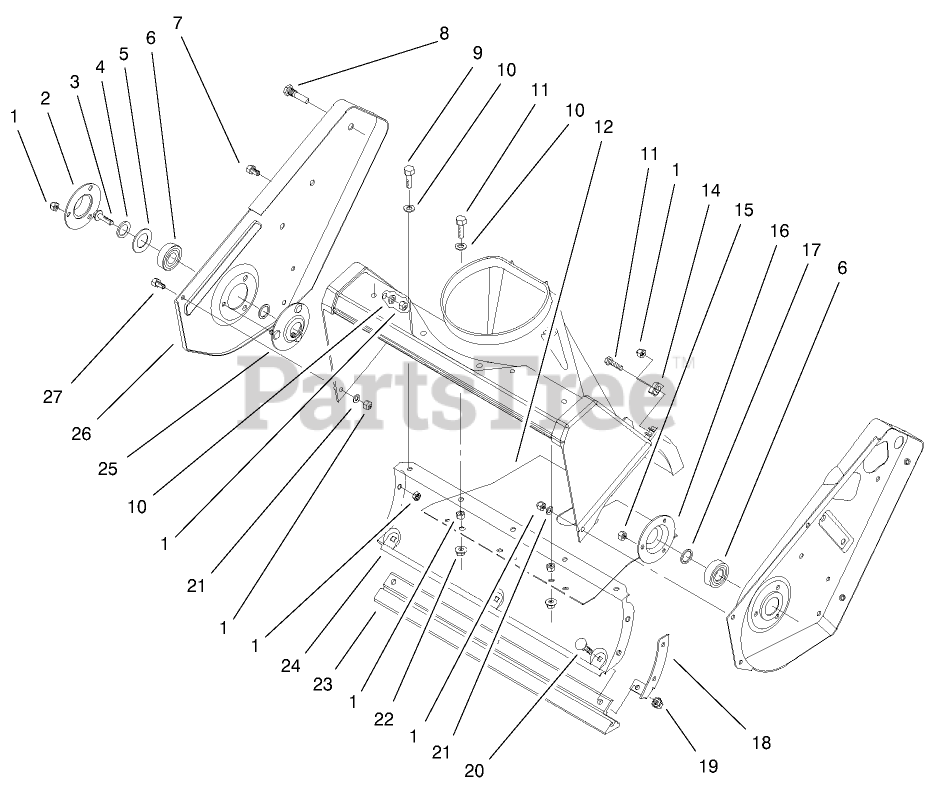 1
2
3
4
5
6
7
8
9
10
11
10
12
11
1
14
15
16
17
6
27
26
25
10
1
21
1
1
24
23
1
22
1
21
20
19
18
PartsTree™