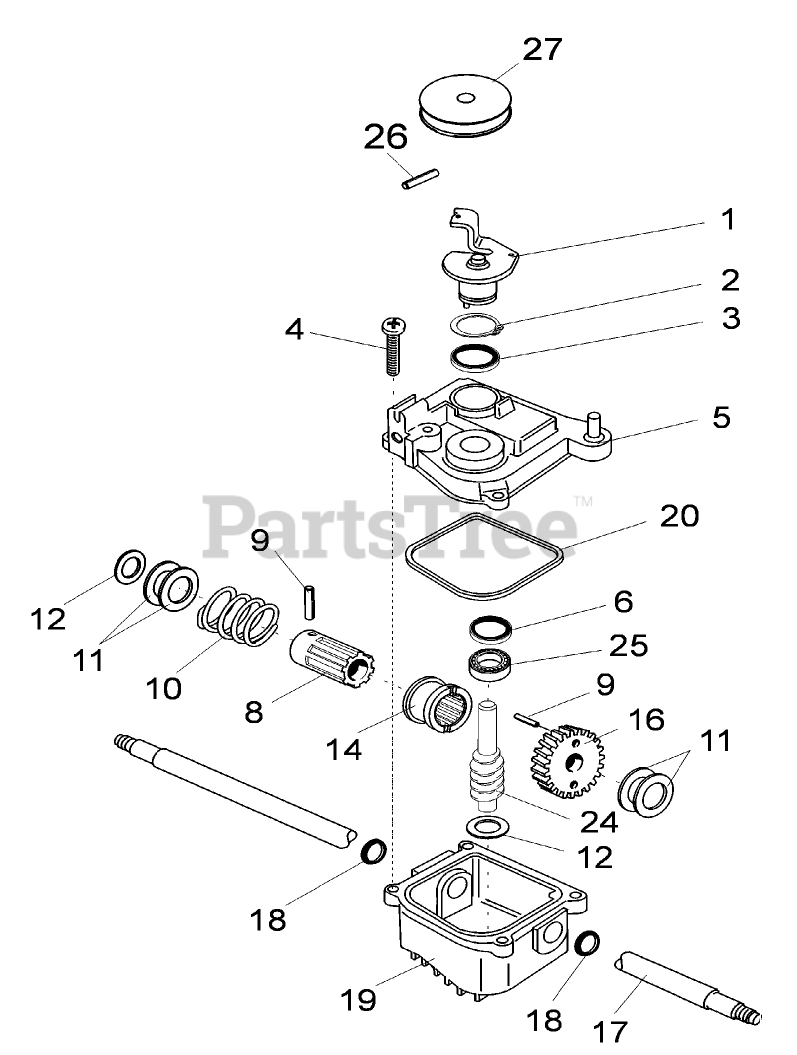 27
26
1
2
3
4
5
PartsTree™
20
9
12
11
10
8
6
25
9
16
11
14
24
12
18
19
18
17