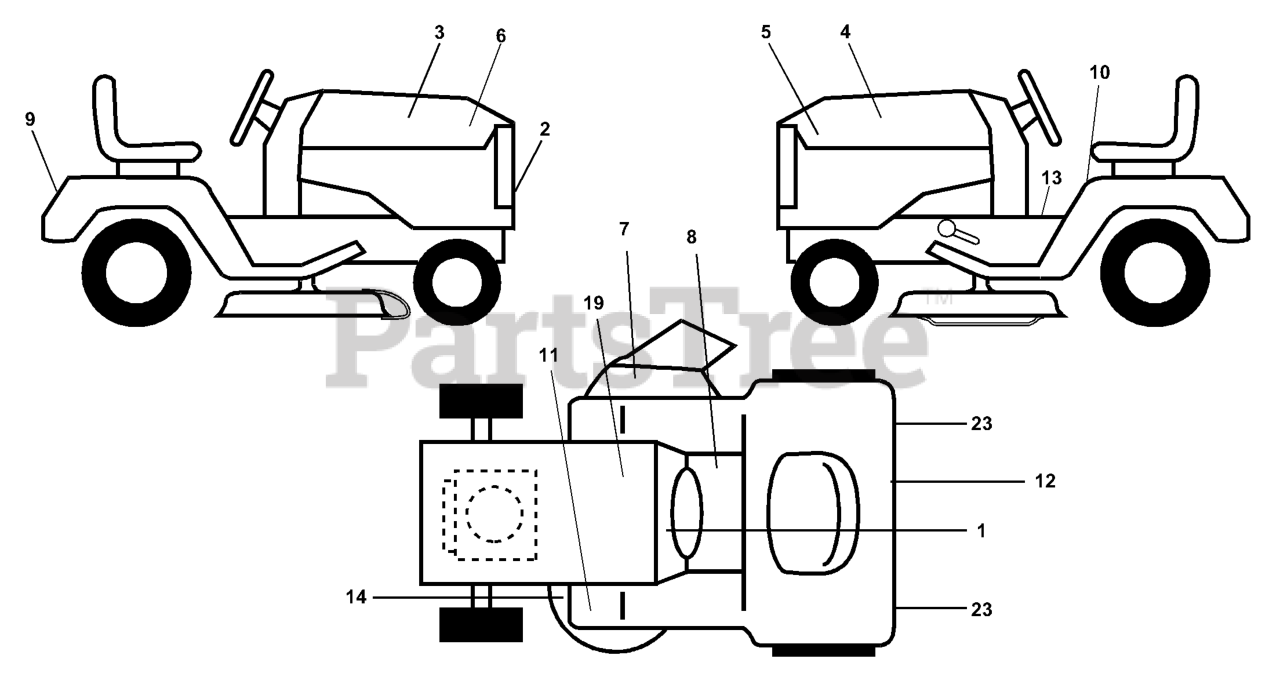 3
6
9
2
5
4
10
13
7
8
19
11
PartsTree™
23
12
1
14
23