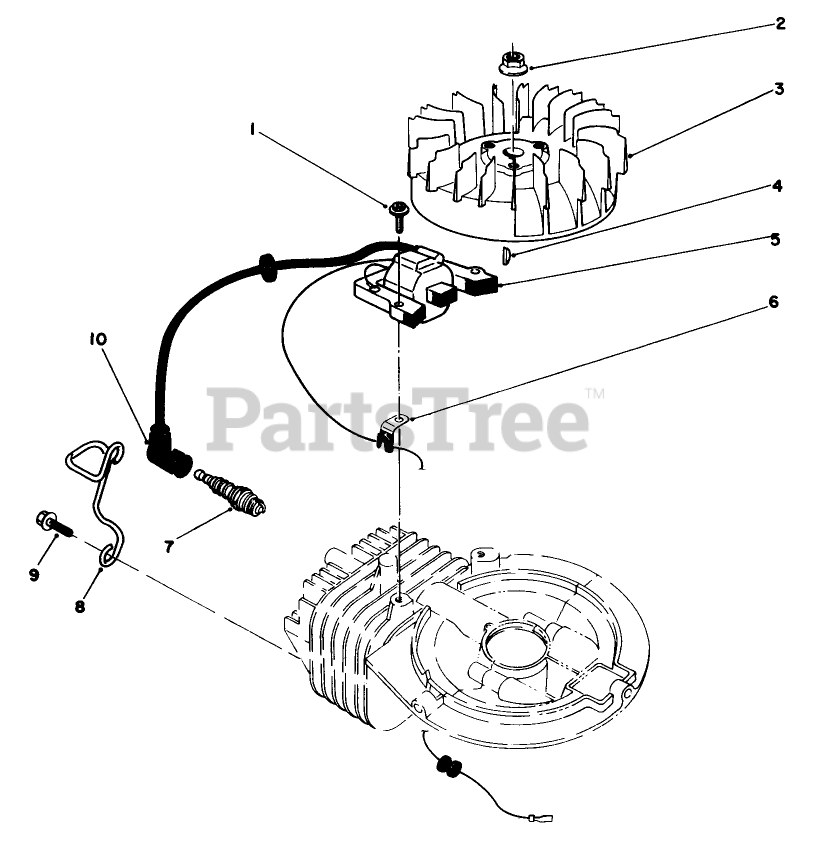 2
3
1
4
5
6
10
PartsTree™
7
9
8