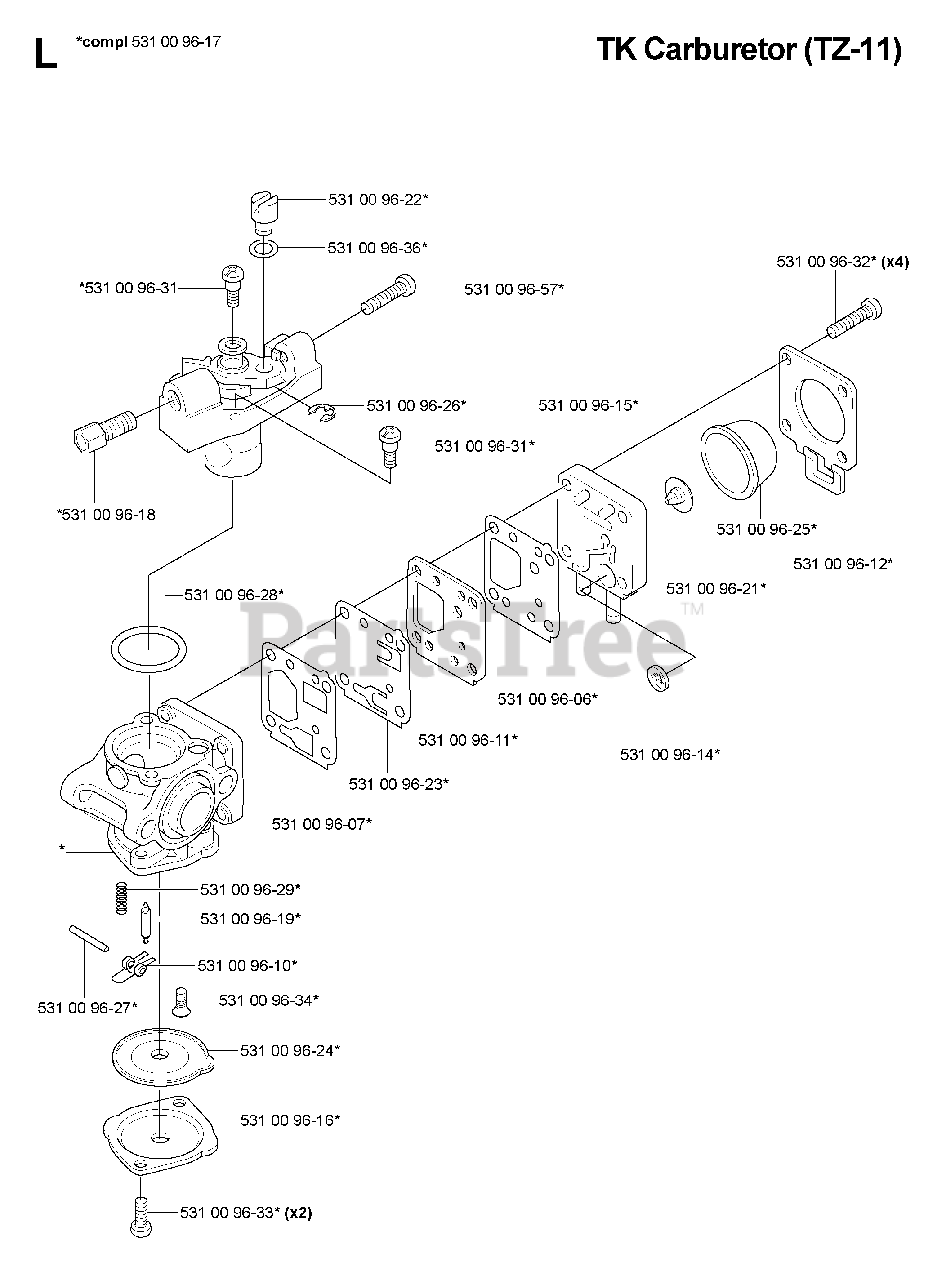 L *compl 531 00 96-17

TK Carburetor (TZ-11)

531 00 96-22*
531 00 96-36*
*531 00 96-31
531 00 96-57*
531 00 96-32* (x4)
531 00 96-26*
531 00 96-15*
531 00 96-31*
*531 00 96-18
531 00 96-25*
531 00 96-12*
531 00 96-21*
531 00 96-28*
PartsTree™
531 00 96-06*
531 00 96-11*
531 00 96-14*
531 00 96-23*
531 00 96-07*
*
531 00 96-29*
531 00 96-19*
531 00 96-10*
531 00 96-27*
531 00 96-34*
531 00 96-24*
531 00 96-16*
531 00 96-33* (x2)