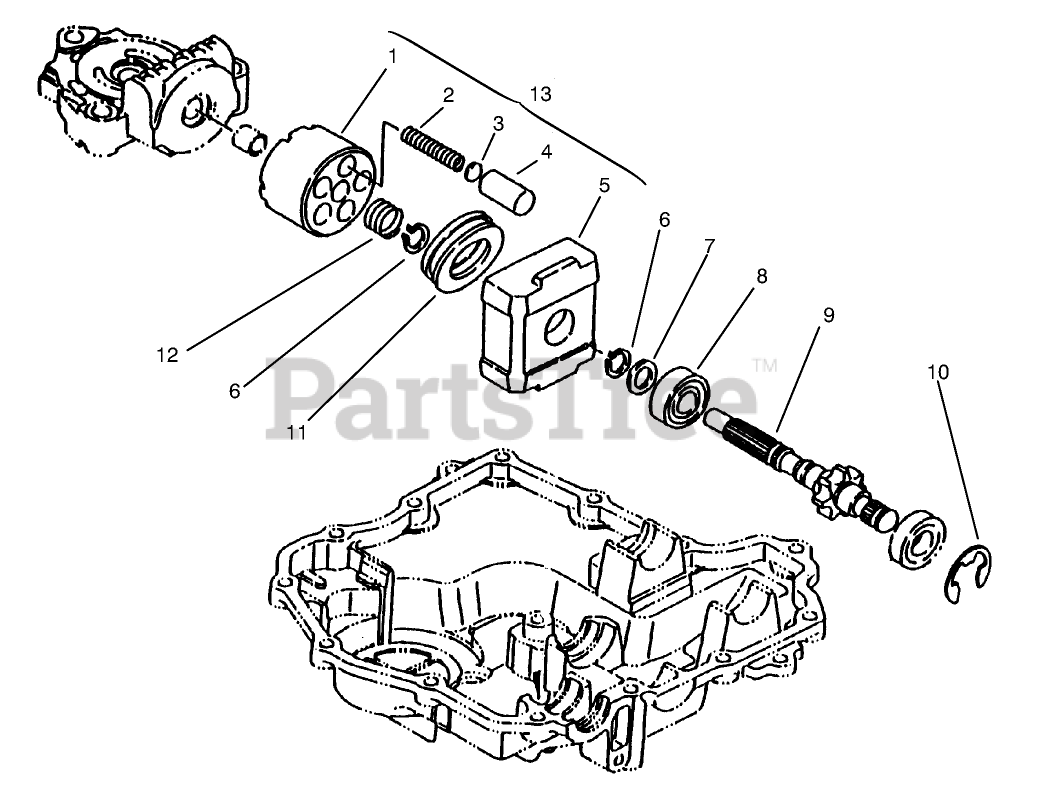 1
2
13
3
4
5
6
7
8
9
10
12
6
11
PartsTree™