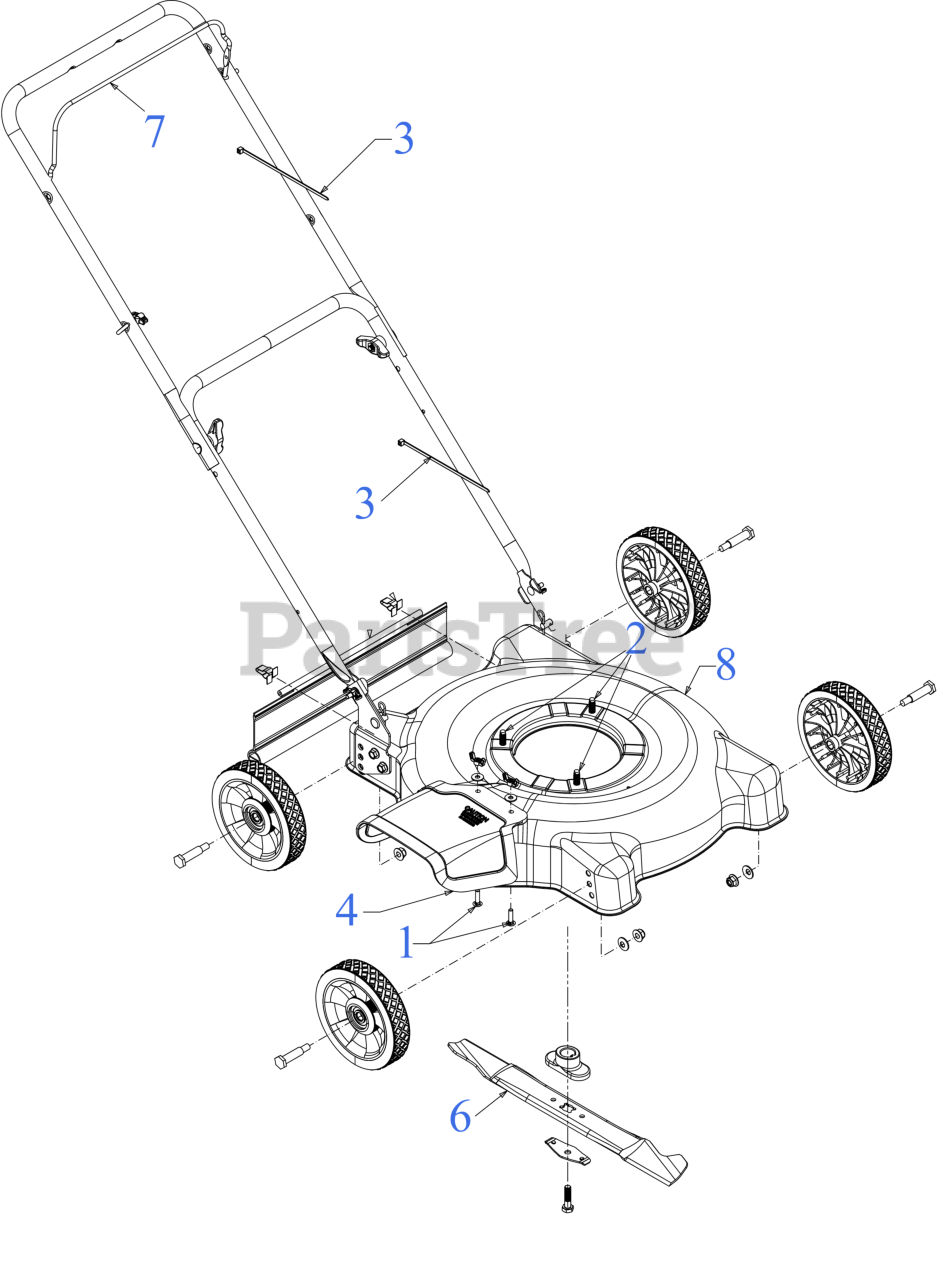 7
3
3
PartsTree
2
8
4
1
6