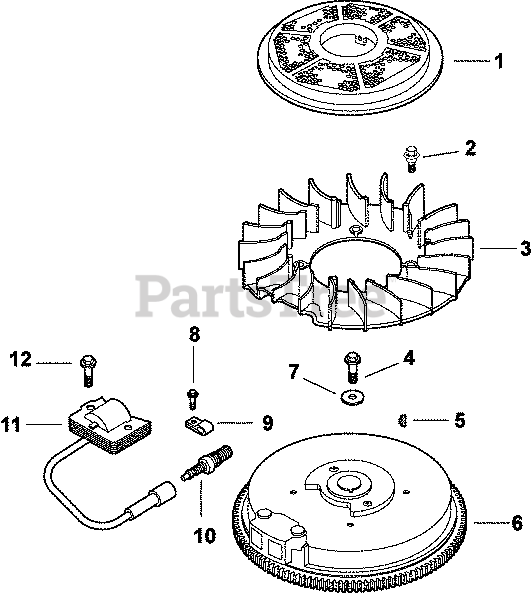 1
2
3
PartsTree
8
12
4
7
11
9
5
10
6