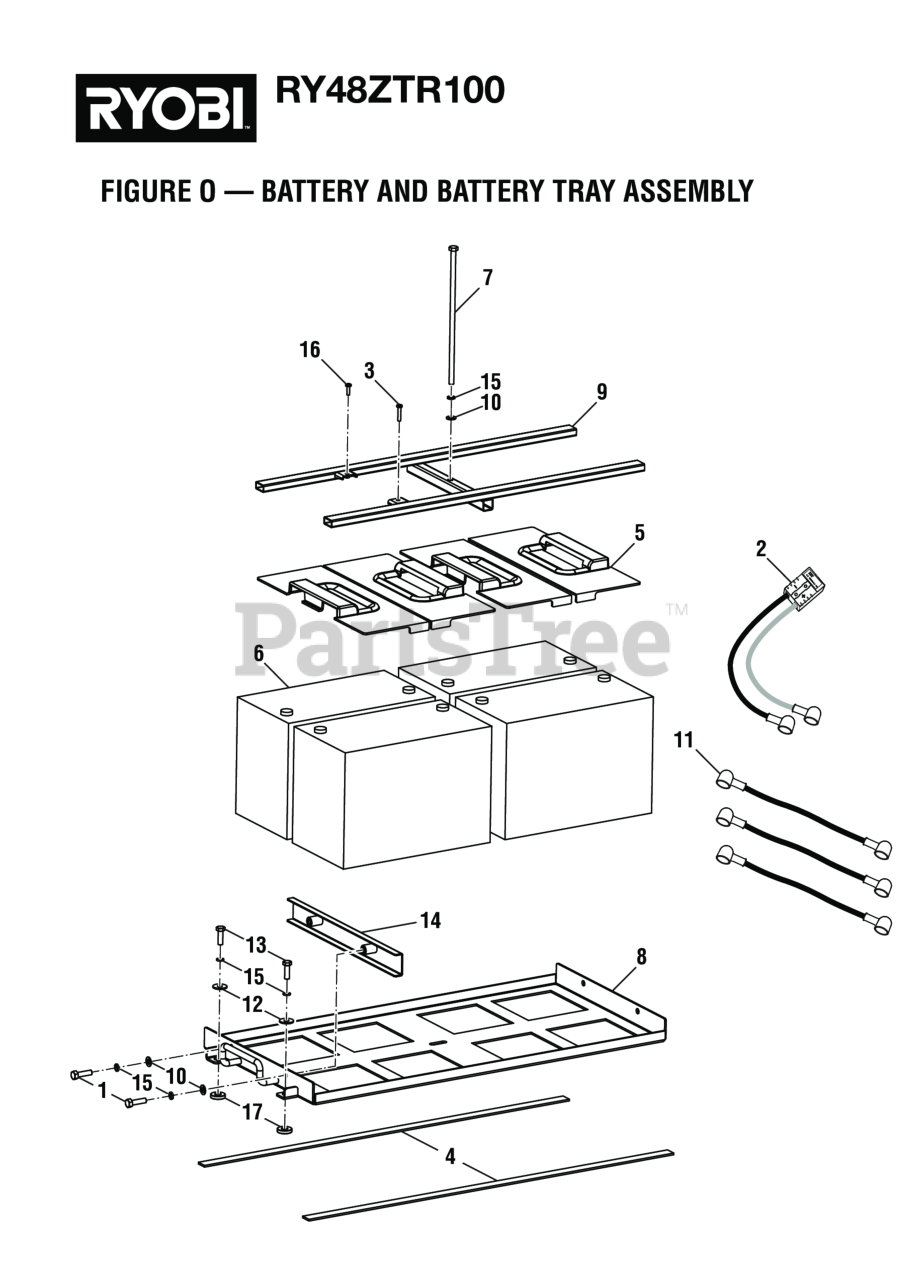 RYOBI RY48ZTR100

FIGURE O — BATTERY AND BATTERY TRAY ASSEMBLY

7
16
3
15
10
9
5
2
PartsTree™
6
11
14
13
15
12
8
1
15
10
17
4