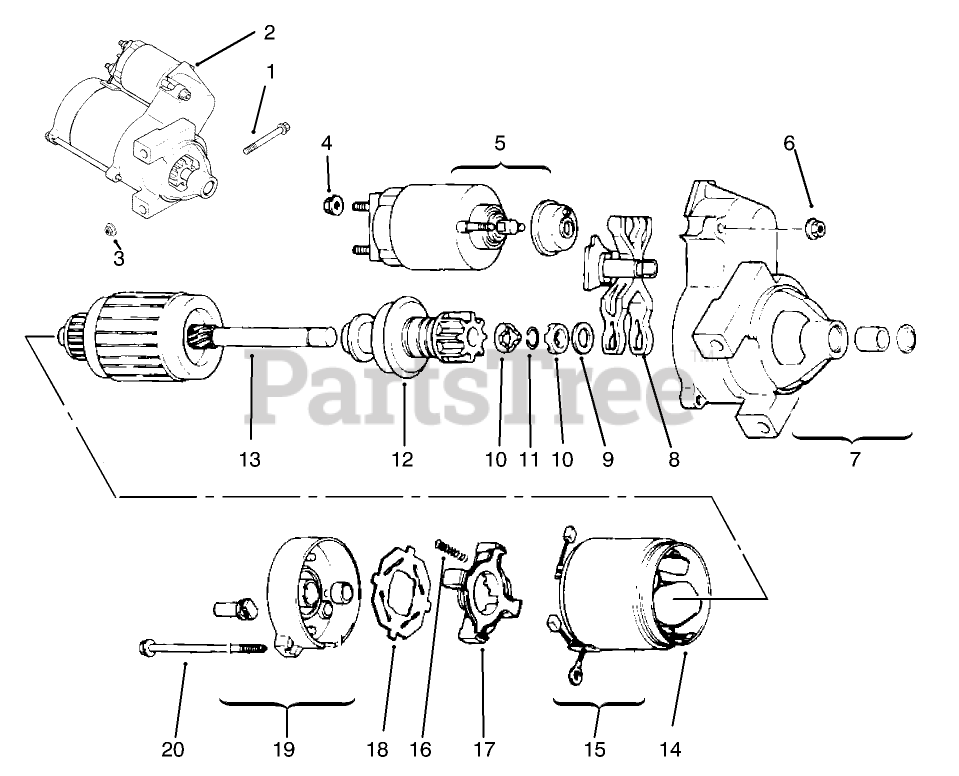 2
1
4
5
6
3
PartsTree
13
12
10
11
10
9
8
7
20
19
18
16
17
15
14