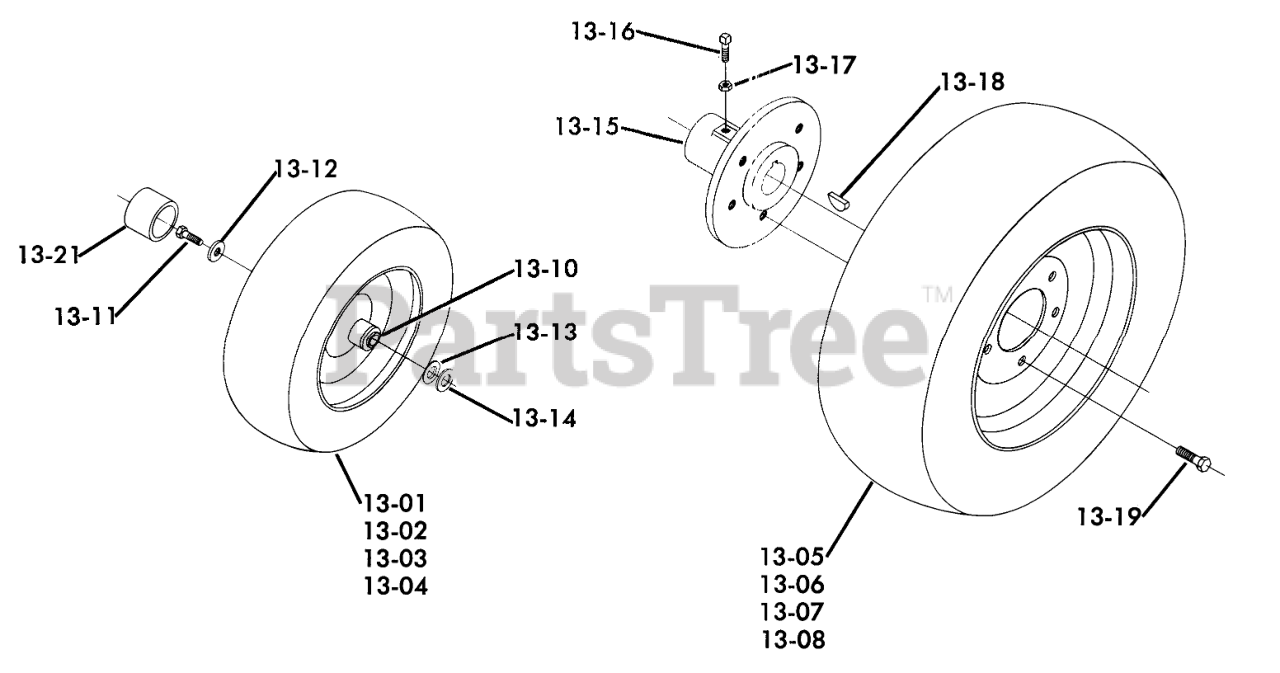 13-16
13-17
13-18
13-15
13-12
13-21
13-11
13-10
13-13
13-14
PartsTree™
13-01
13-02
13-03
13-04
13-05
13-06
13-07
13-08
13-19