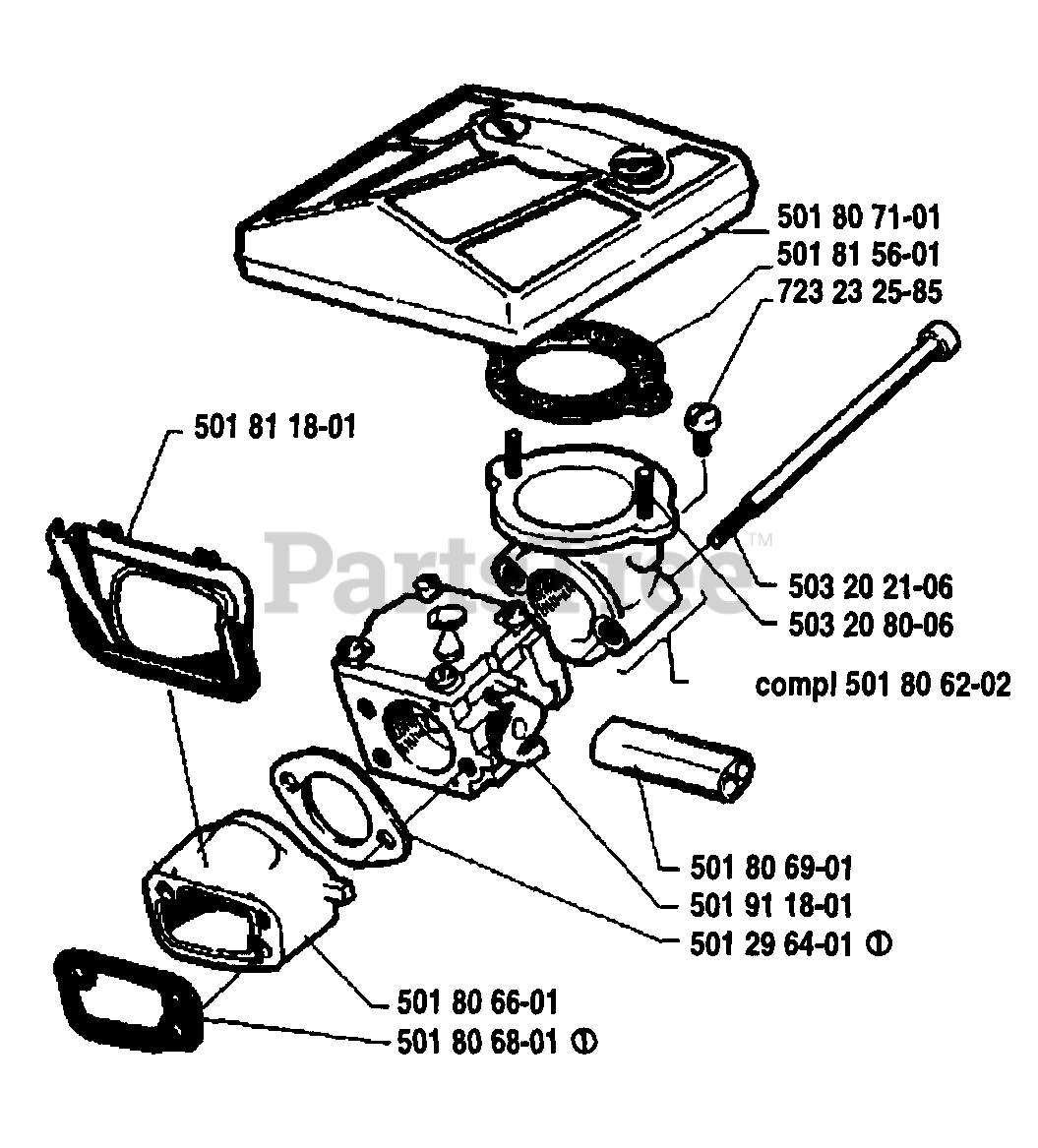 501 80 71-01
501 81 56-01
723 23 25-85
501 81 18-01
PartsTree™
503 20 21-06
503 20 80-06
compl 501 80 62-02
501 80 69-01
501 91 18-01
501 29 64-01 ①
501 80 66-01
501 80 68-01 ①