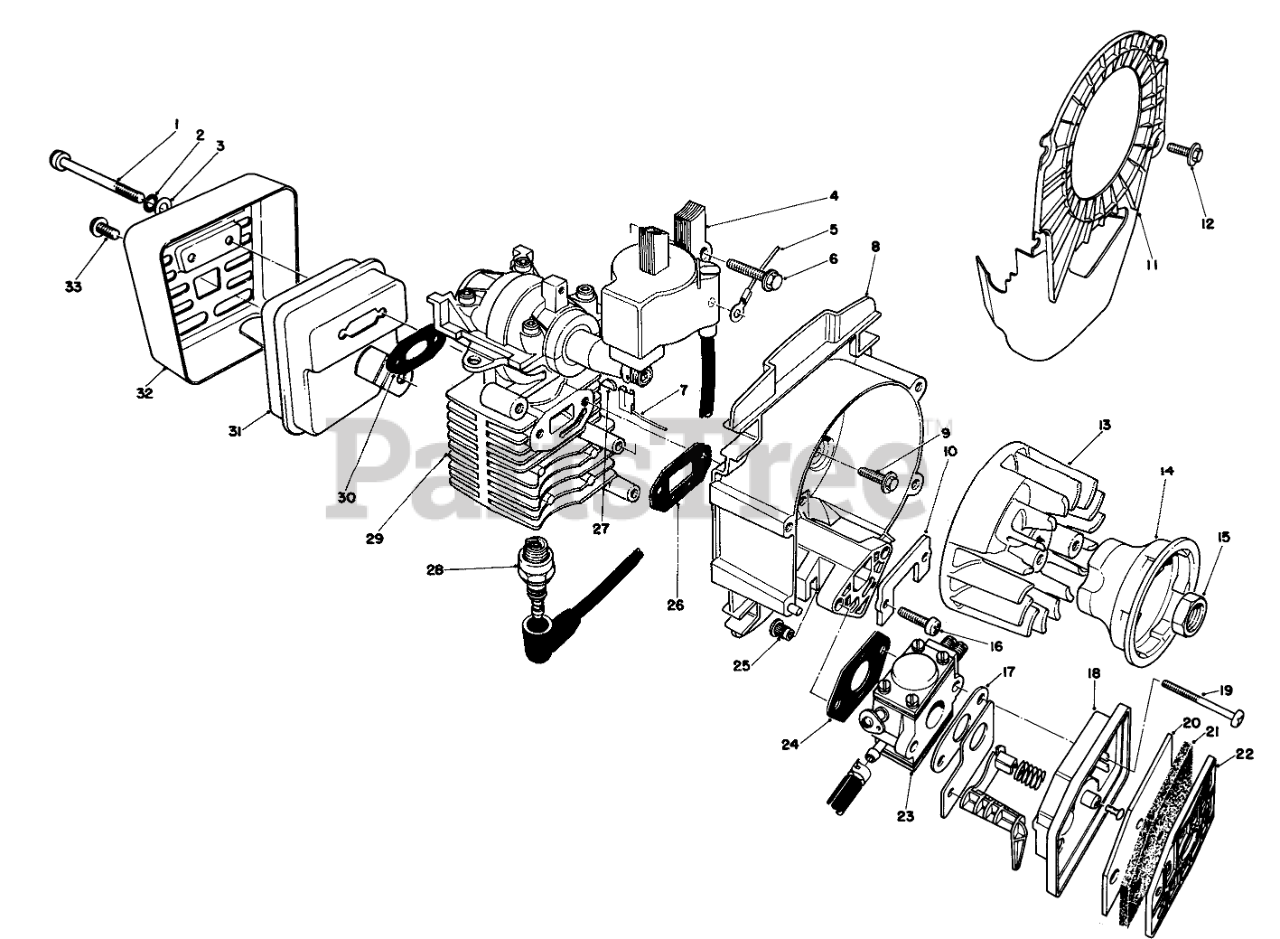 1
2
3
33
32
31
30
29
28
27
26
4
5
6
7
8
9
10
11
12
13
14
15
16
17
18
19
20
21
22
23
24
25
PartsTree™