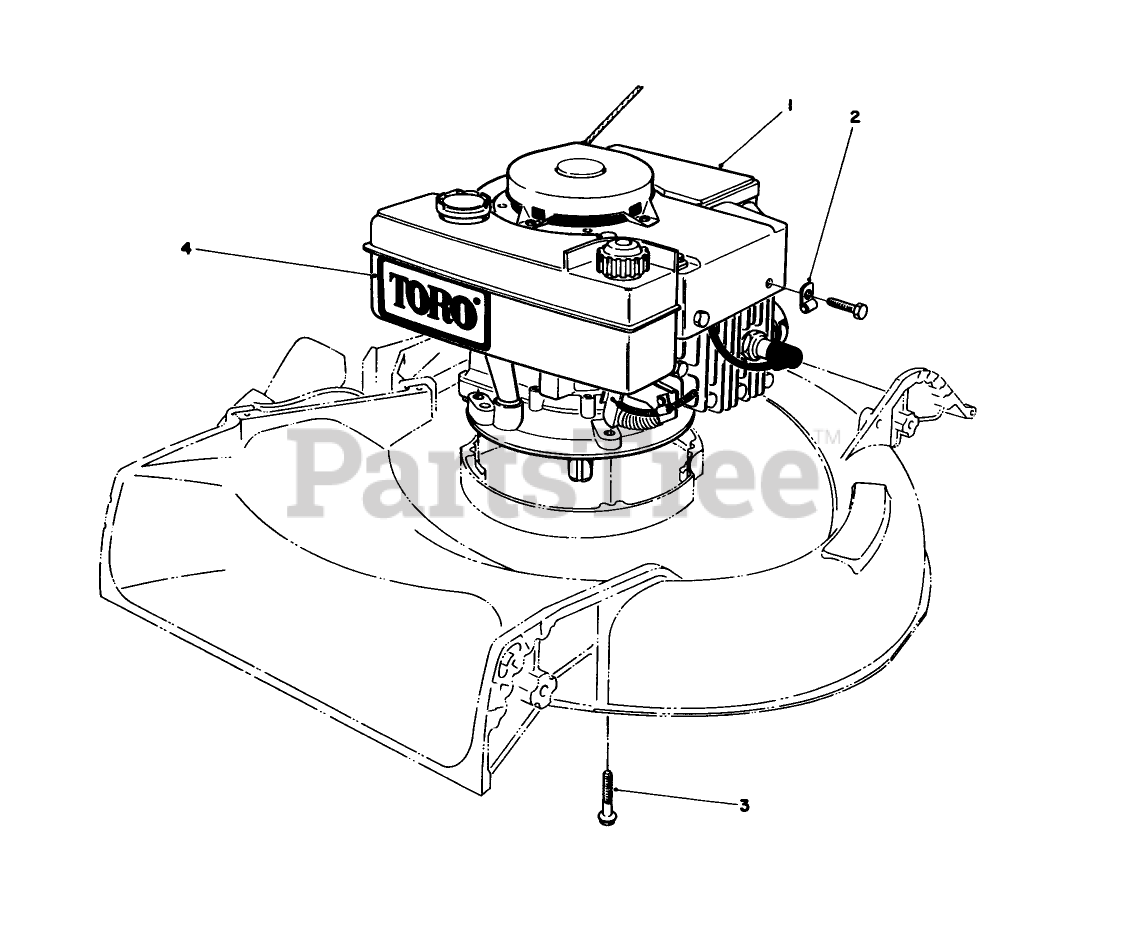 1
2
4
TORO
PartsTree™
3