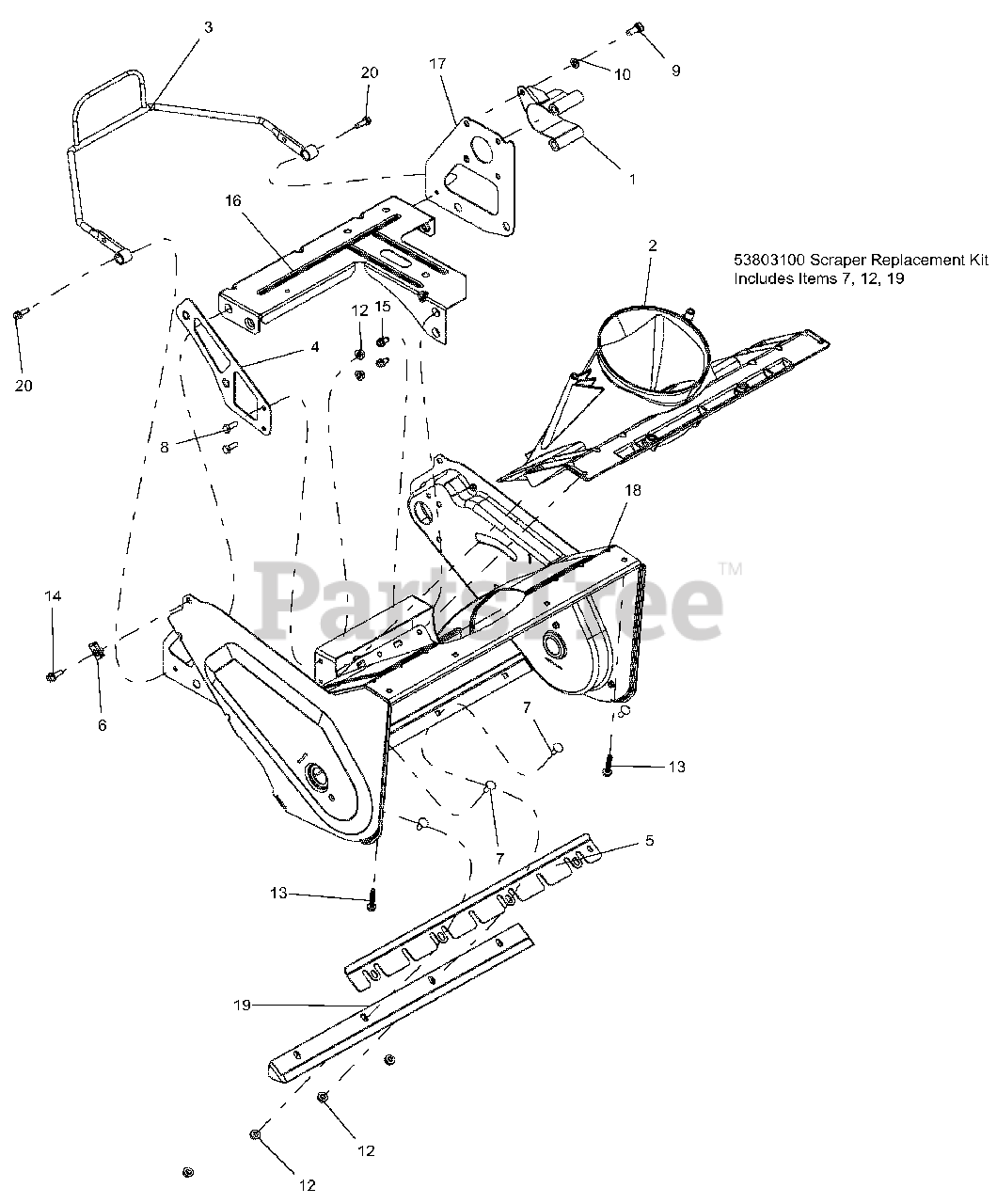 3
20
17
10
9
1
16
2
53803100 Scraper Replacement Kit Includes Items 7, 12, 19
20
12
15
4
8
18
PartsTree™
14
6
7
13
7
5
13
19
12
12