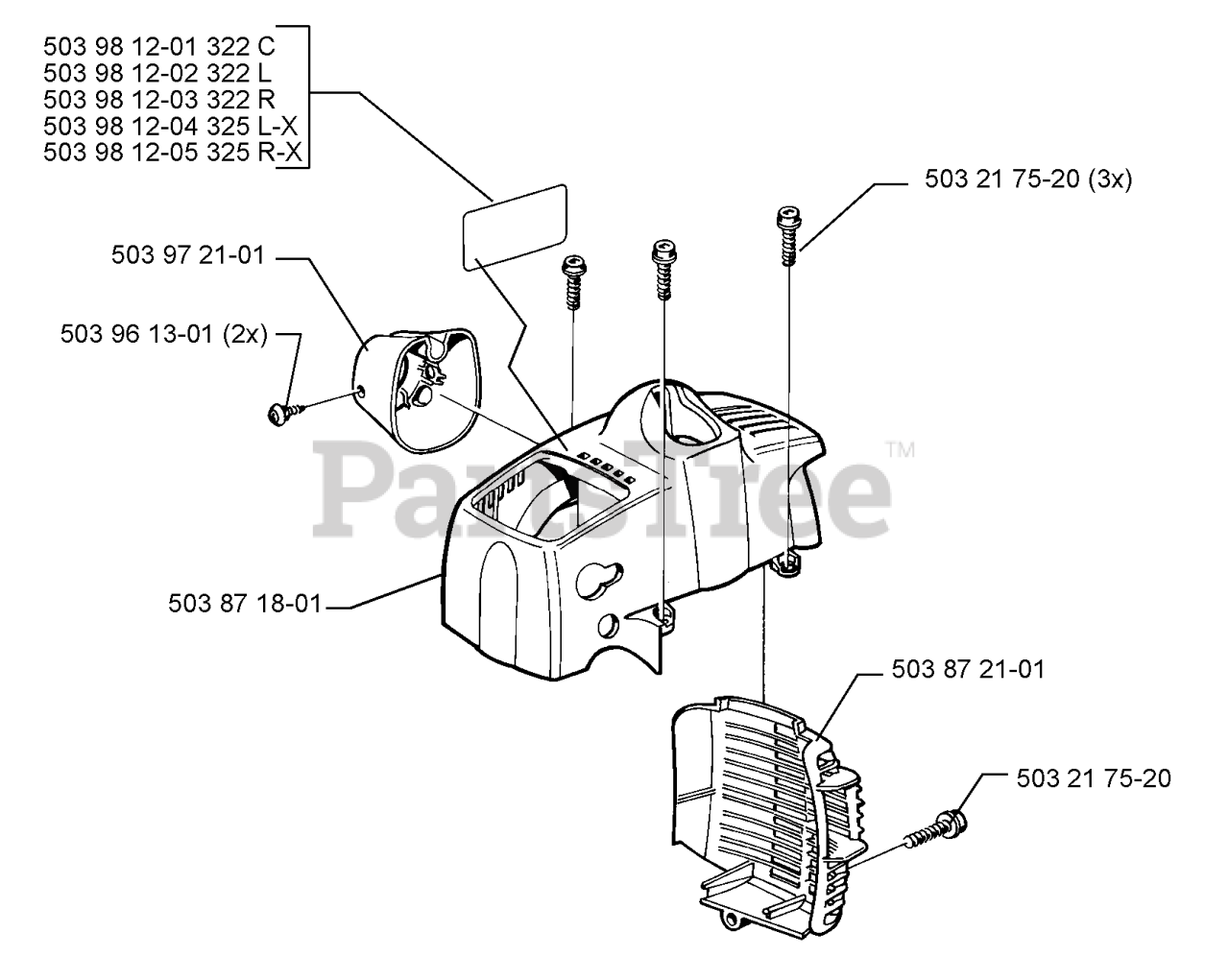 503 98 12-01 322 C
503 98 12-02 322 L
503 98 12-03 322 R
503 98 12-04 325 L-X
503 98 12-05 325 R-X

503 21 75-20 (3x)

503 97 21-01

503 96 13-01 (2x)

PartsTree™

503 87 18-01

503 87 21-01

503 21 75-20