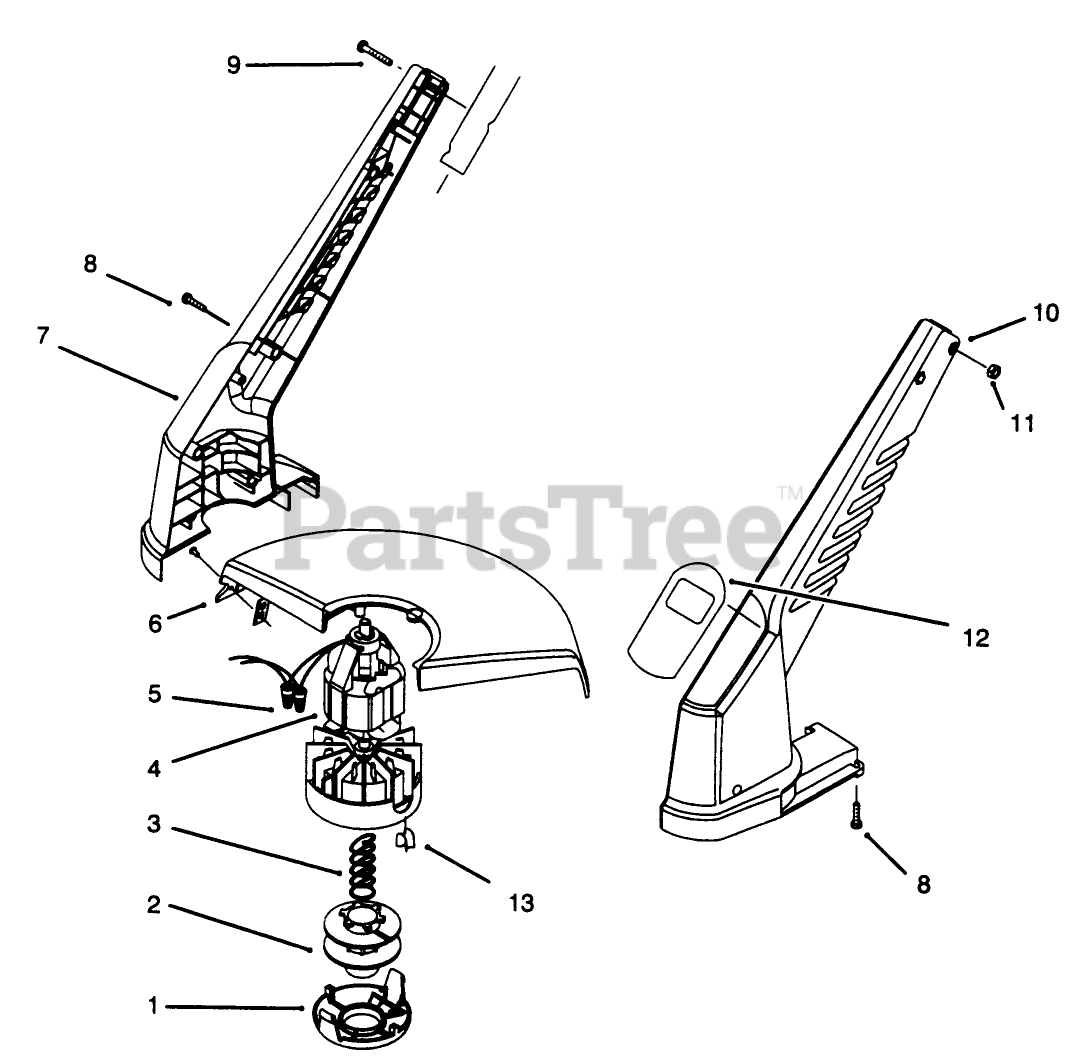 9

8

7

10

11

PartsTree™

6

12

5

4

3

13

8

2

1