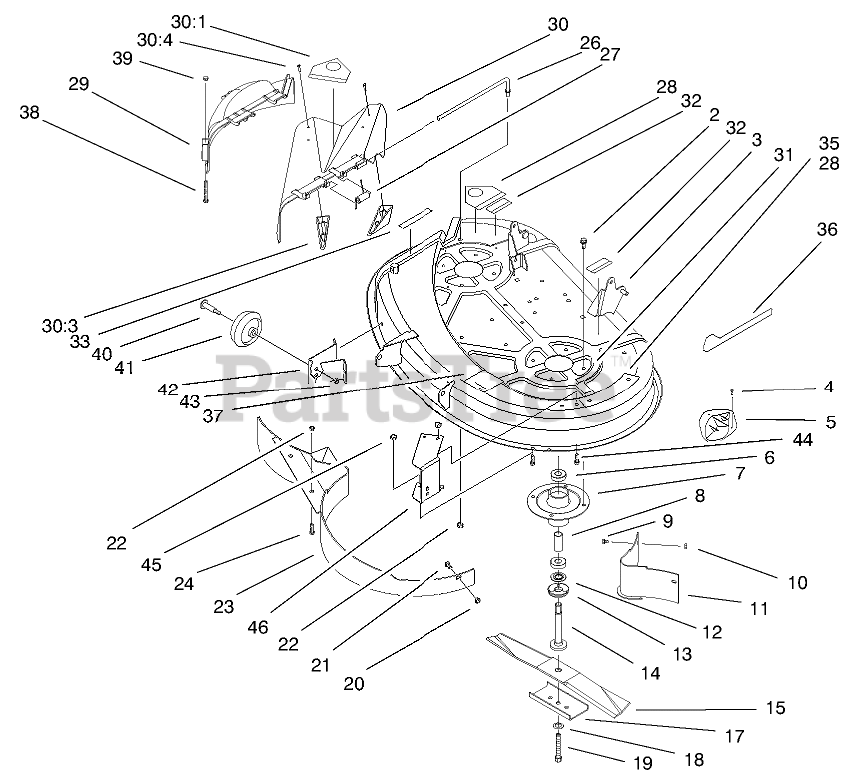 30:1
30:4
39
29
38
30
26
27
28
32
2
32
3
31
35
28
36
30:3
33
40
41
42
43
37
PartsTree™
4
5
44
6
7
8
9
10
11
12
13
14
15
17
18
19
22
45
24
23
46
22
21
20