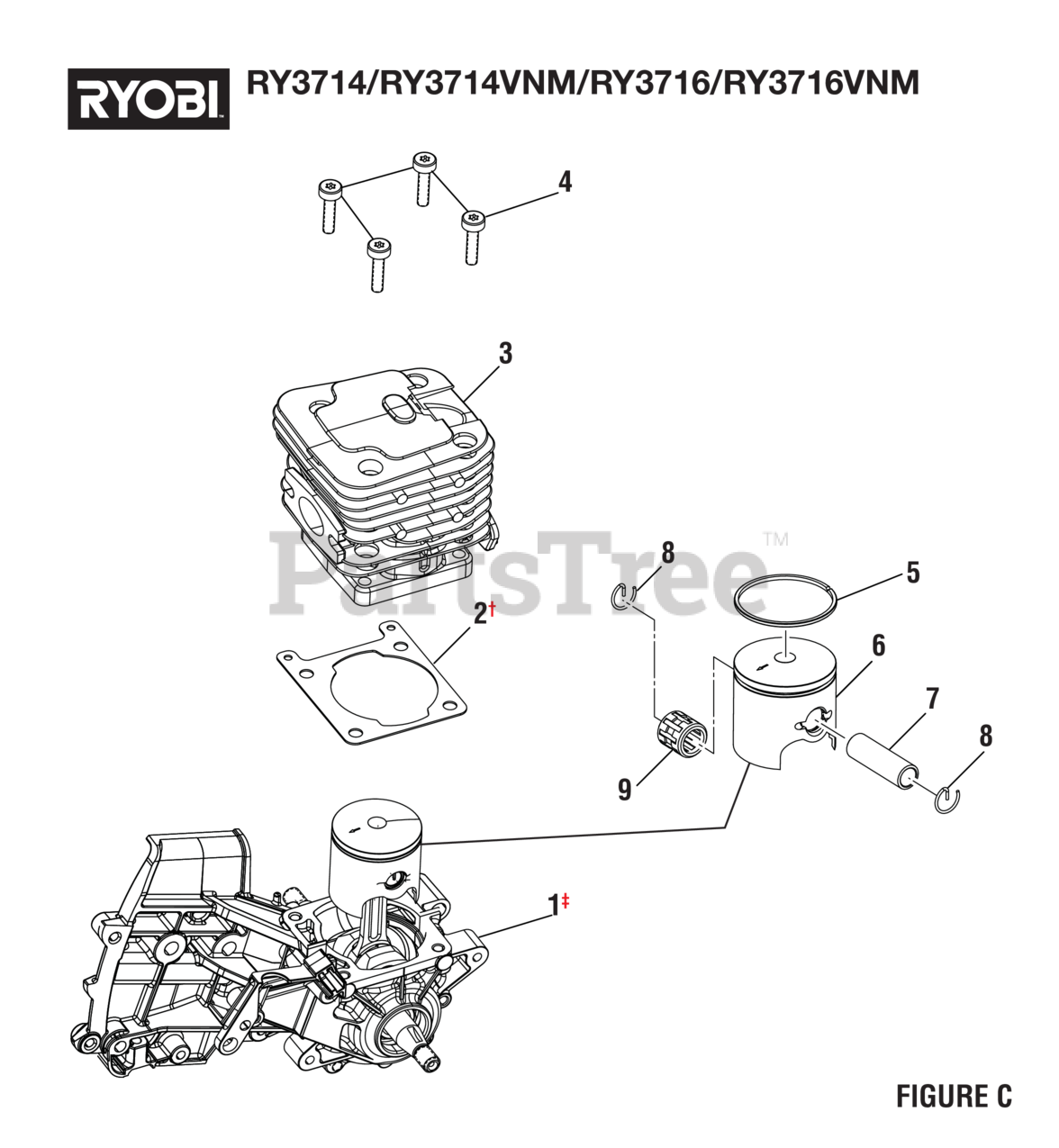 RYOBI RY3714/RY3714VNM/RY3716/RY3716VNM

4

3

PartsTree™

8

5

2†

6

7

8

9

1‡

FIGURE C