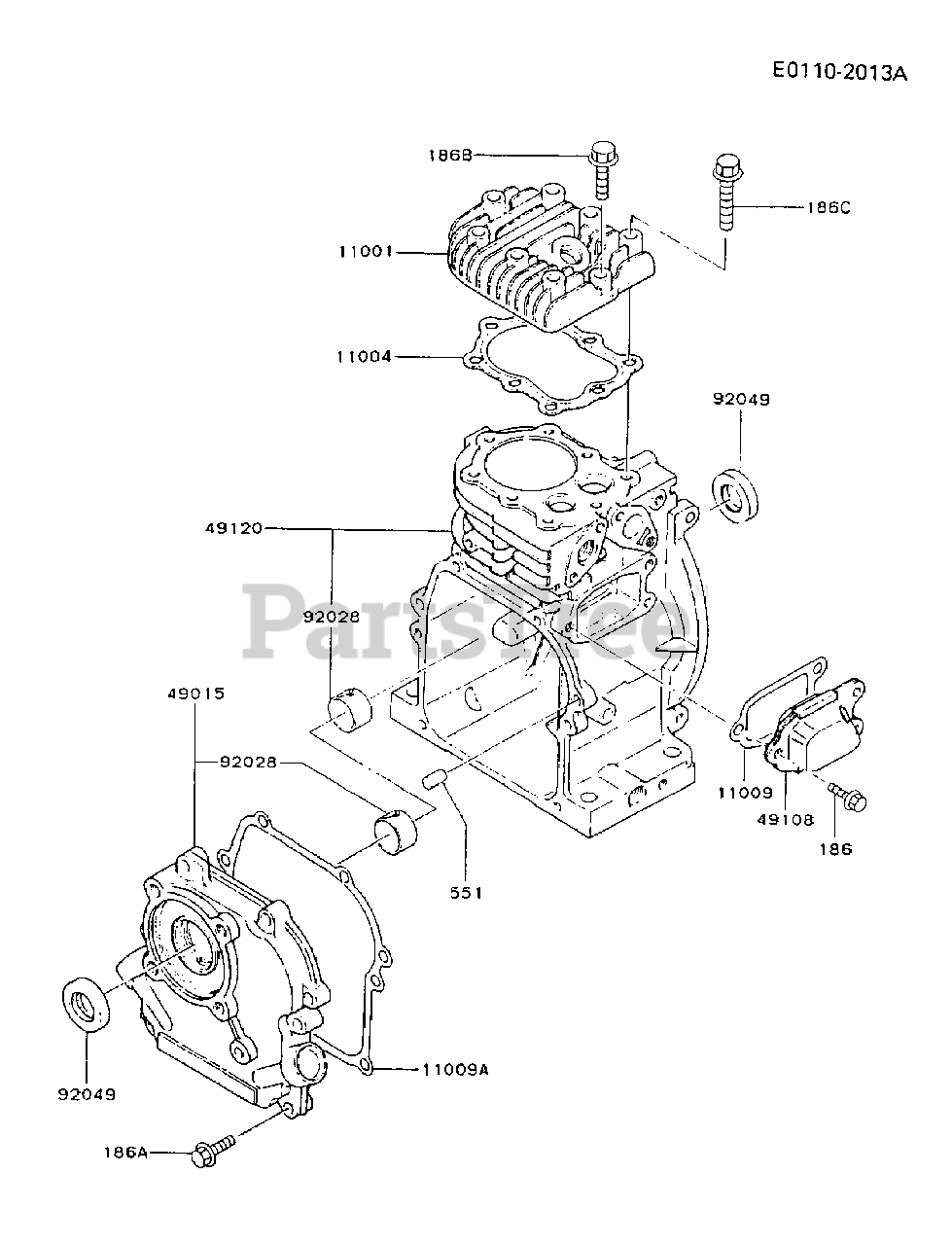 E0110-2013A

186B
186C
11001
11004
92049
49120
92028
PartsTree
49015
92028
11009
49108
186
551
92049
11009A
186A