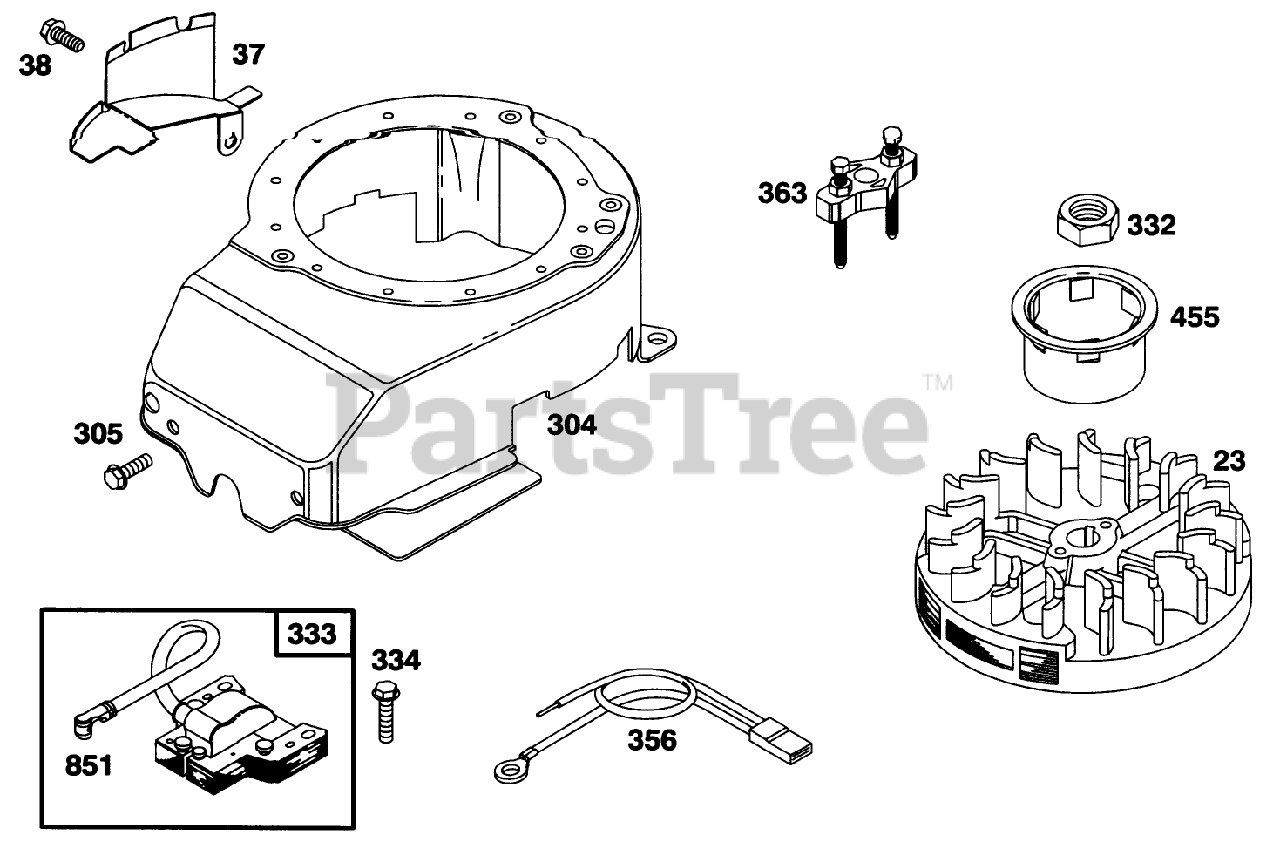 38
37
363
332
455
PartsTree™
305
304
23
333
334
851
356