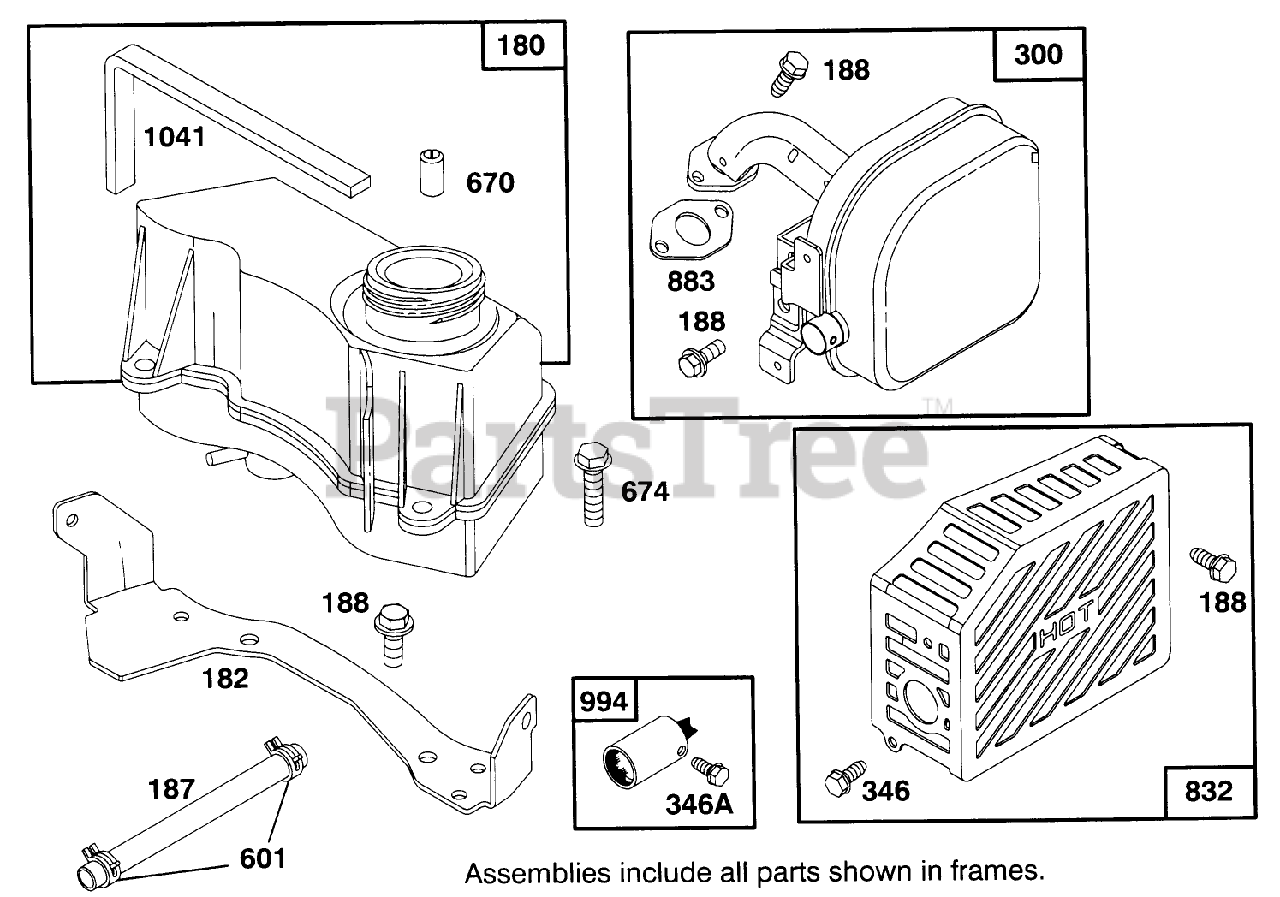 180
1041
670
300
188
883
188
PartsTree™
674
188
182
187
601
994
346A
HOT
188
346
832
Assemblies include all parts shown in frames.