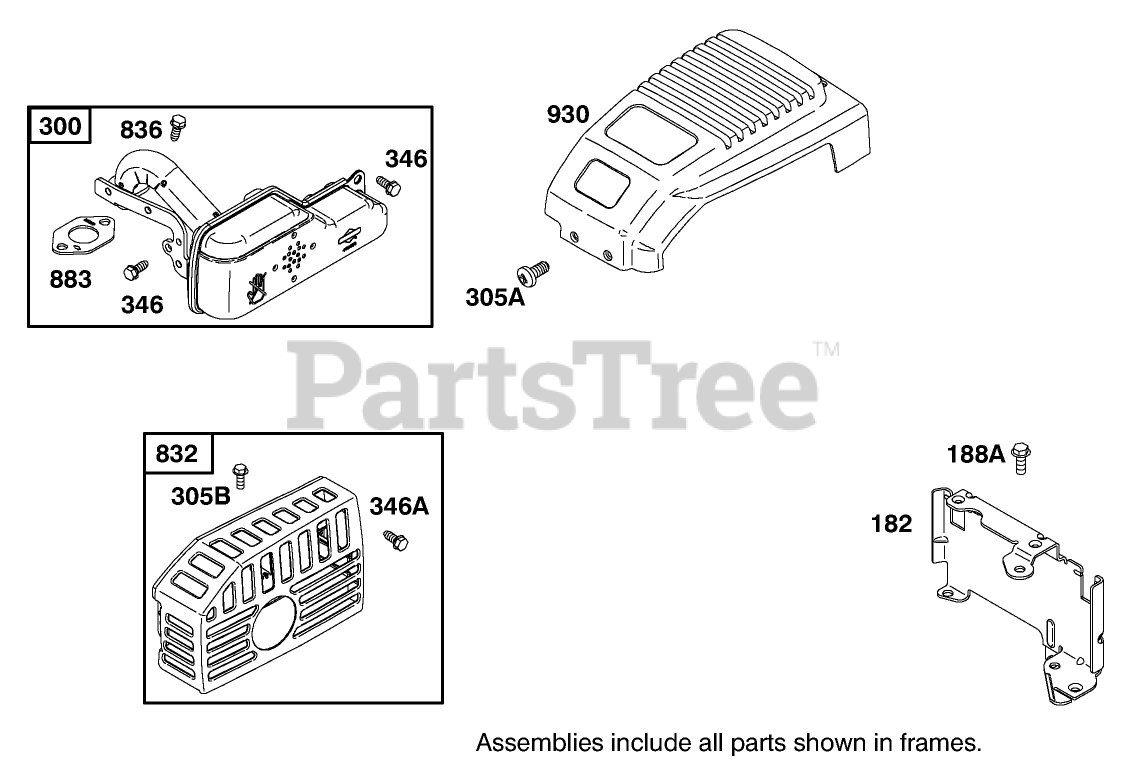 300
836
346
883
346
930
305A
PartsTree™
832
305B
346A
188A
182
Assemblies include all parts shown in frames.