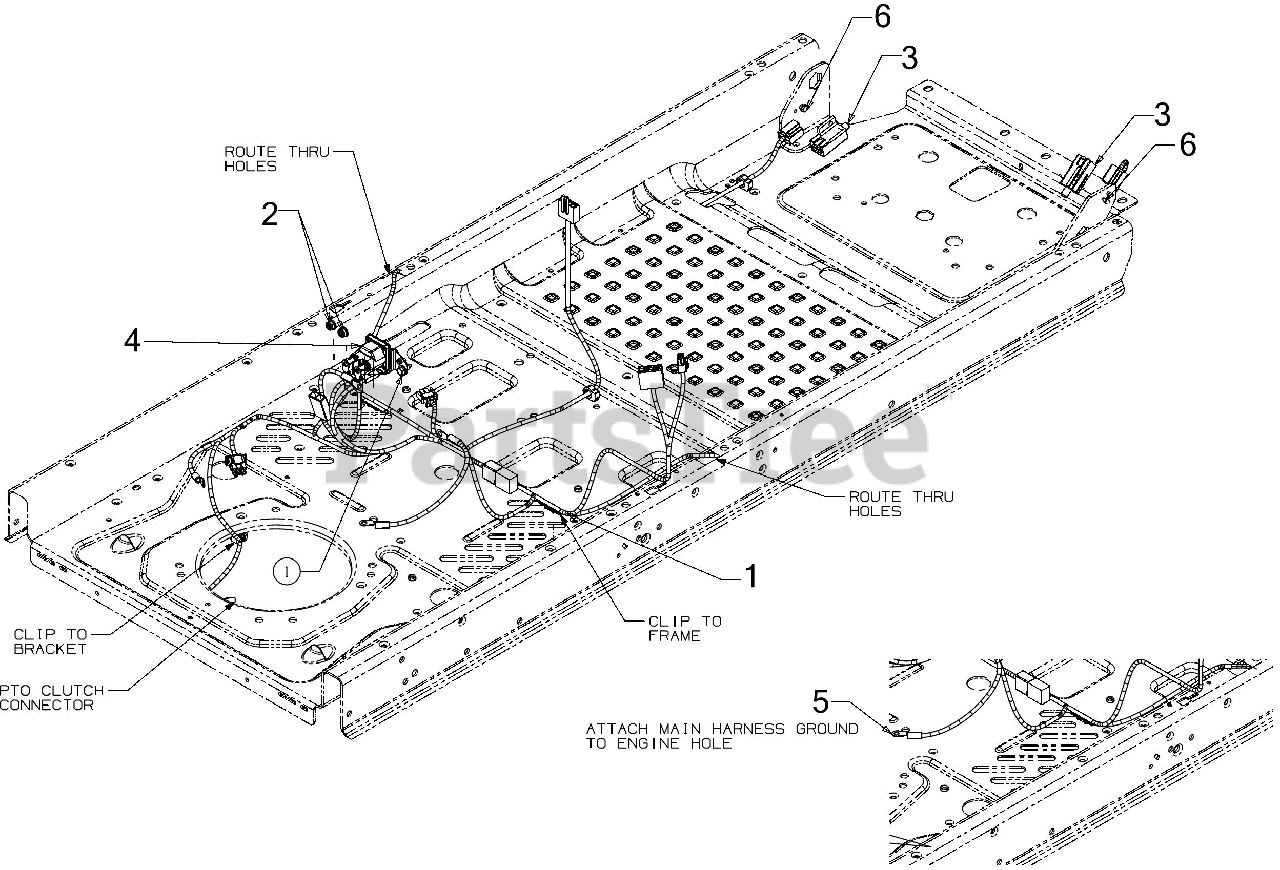 6
3
3
6
ROUTE THRU HOLES
2
4
PartsTree
ROUTE THRU HOLES
1
1
CLIP TO FRAME
CLIP TO BRACKET
PTO CLUTCH CONNECTOR
5
ATTACH MAIN HARNESS GROUND TO ENGINE HOLE