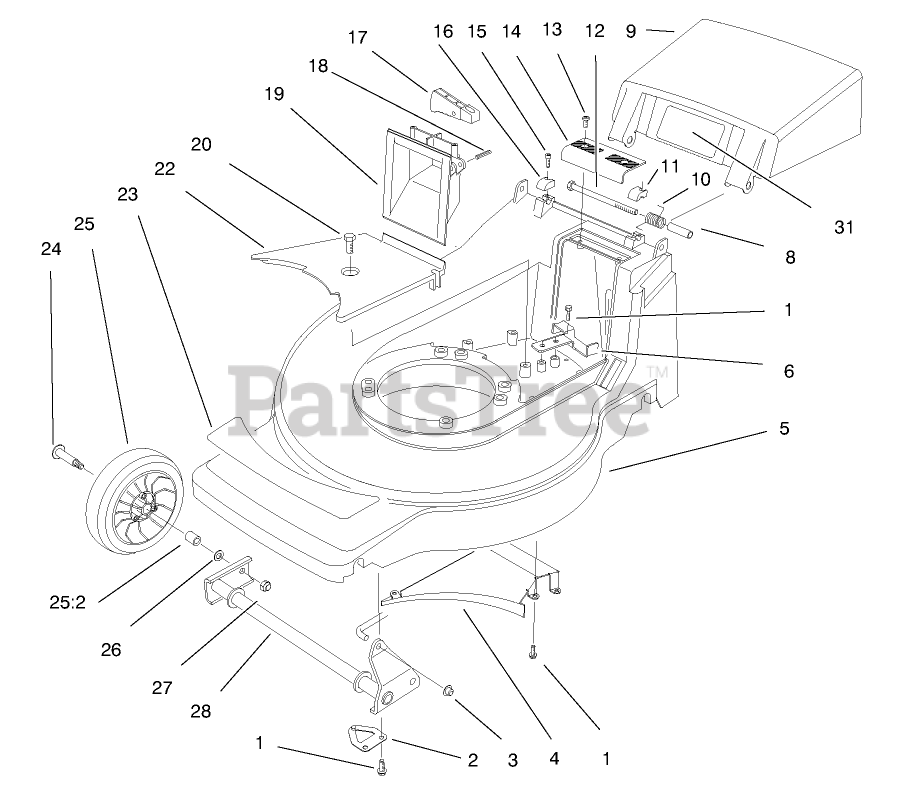 17
16 15 14 13 12 9
18
19
20
22
23
25
24
11
10
31
8
1
6
PartsTree™
5
25:2
26
27
28
1
2
3
4
1