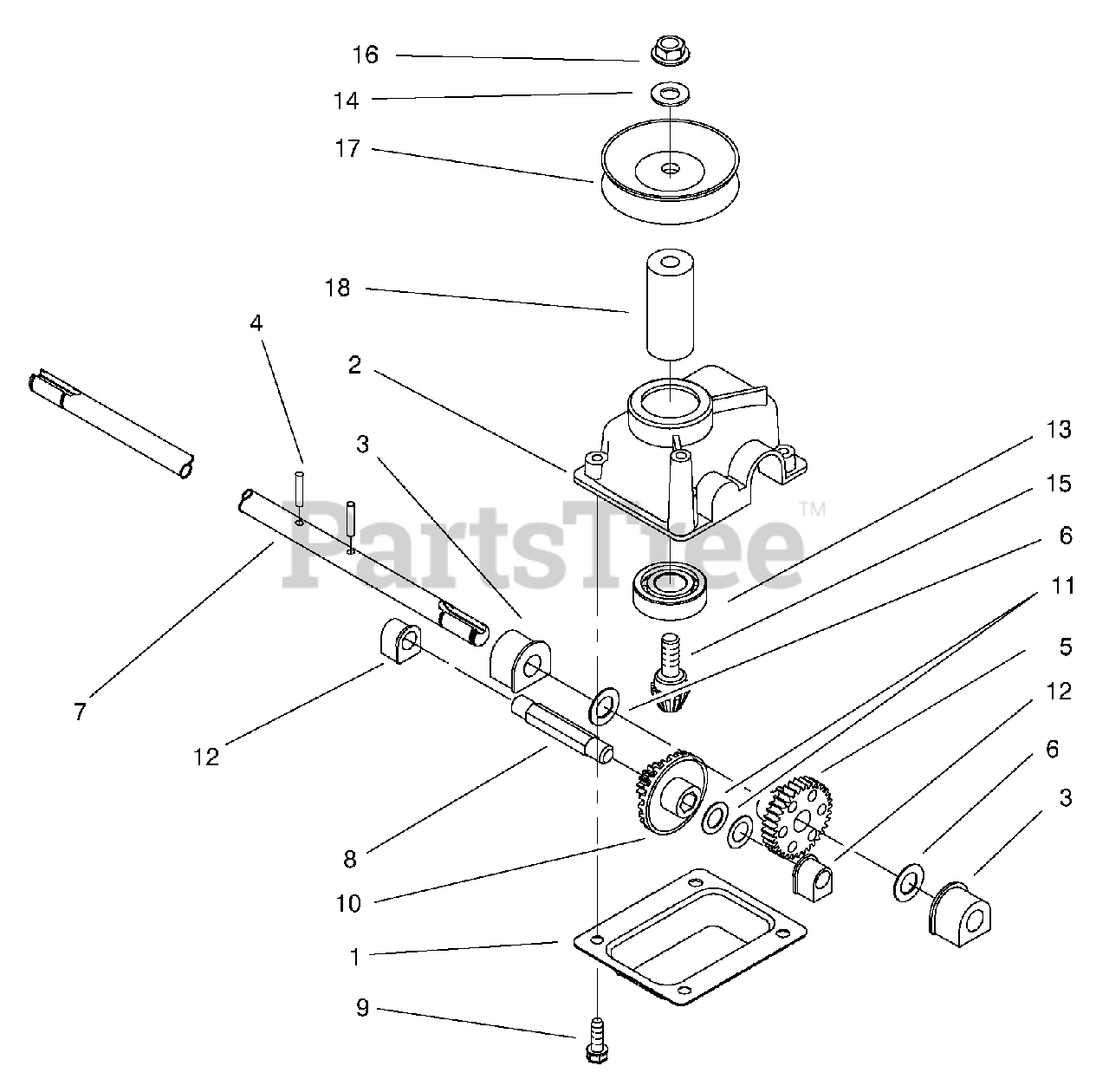 16
14
17
18
4
2
3
13
15
6
11
5
12
6
3
7
12
8
10
1
9
PartsTree™