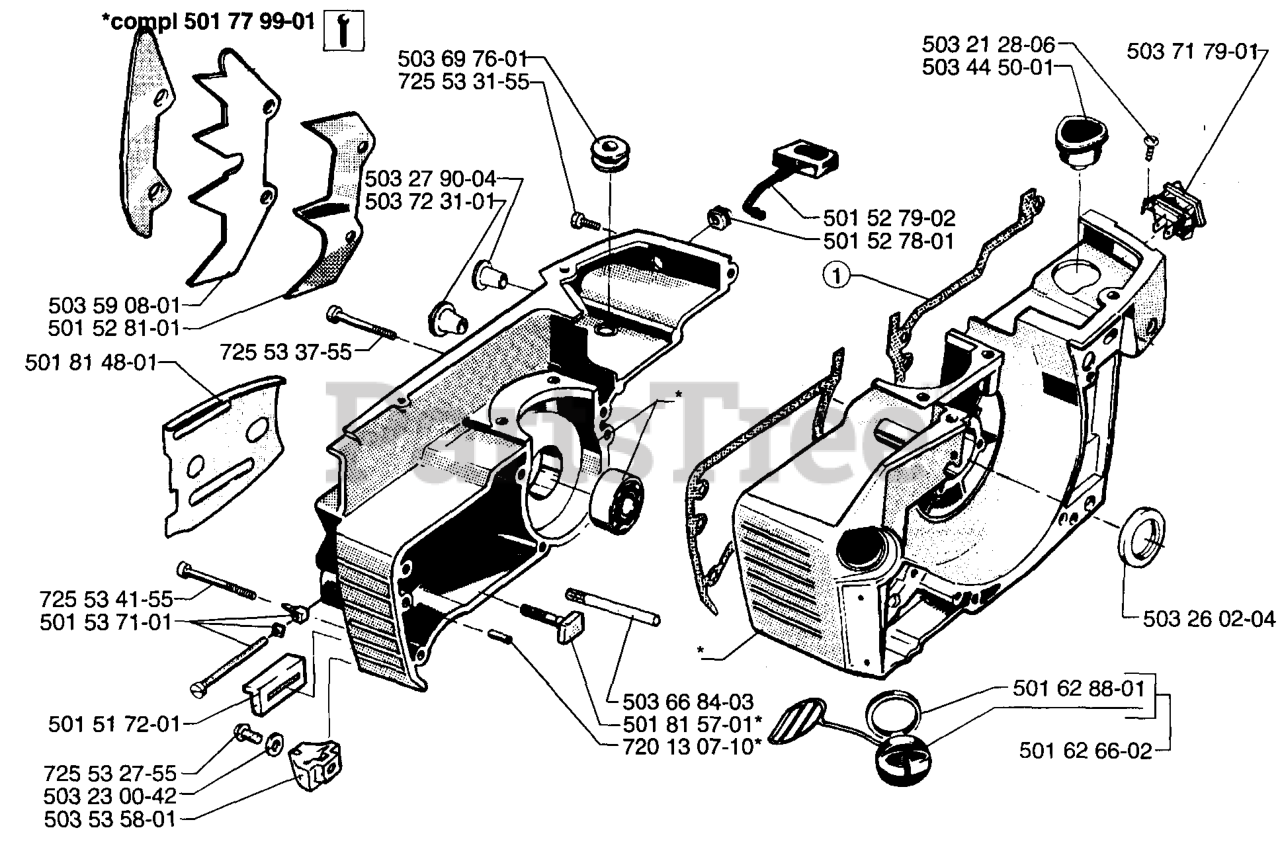 *compl 501 77 99-01

503 69 76-01
725 53 31-55

503 21 28-06
503 44 50-01

503 71 79-01

503 27 90-04
503 72 31-01

501 52 79-02
501 52 78-01

1

503 59 08-01
501 52 81-01

725 53 37-55

501 81 48-01

*

PartsTree

725 53 41-55
501 53 71-01

503 26 02-04

*

501 51 72-01

503 66 84-03
501 81 57-01*
720 13 07-10*

501 62 88-01

501 62 66-02

725 53 27-55
503 23 00-42
503 53 58-01