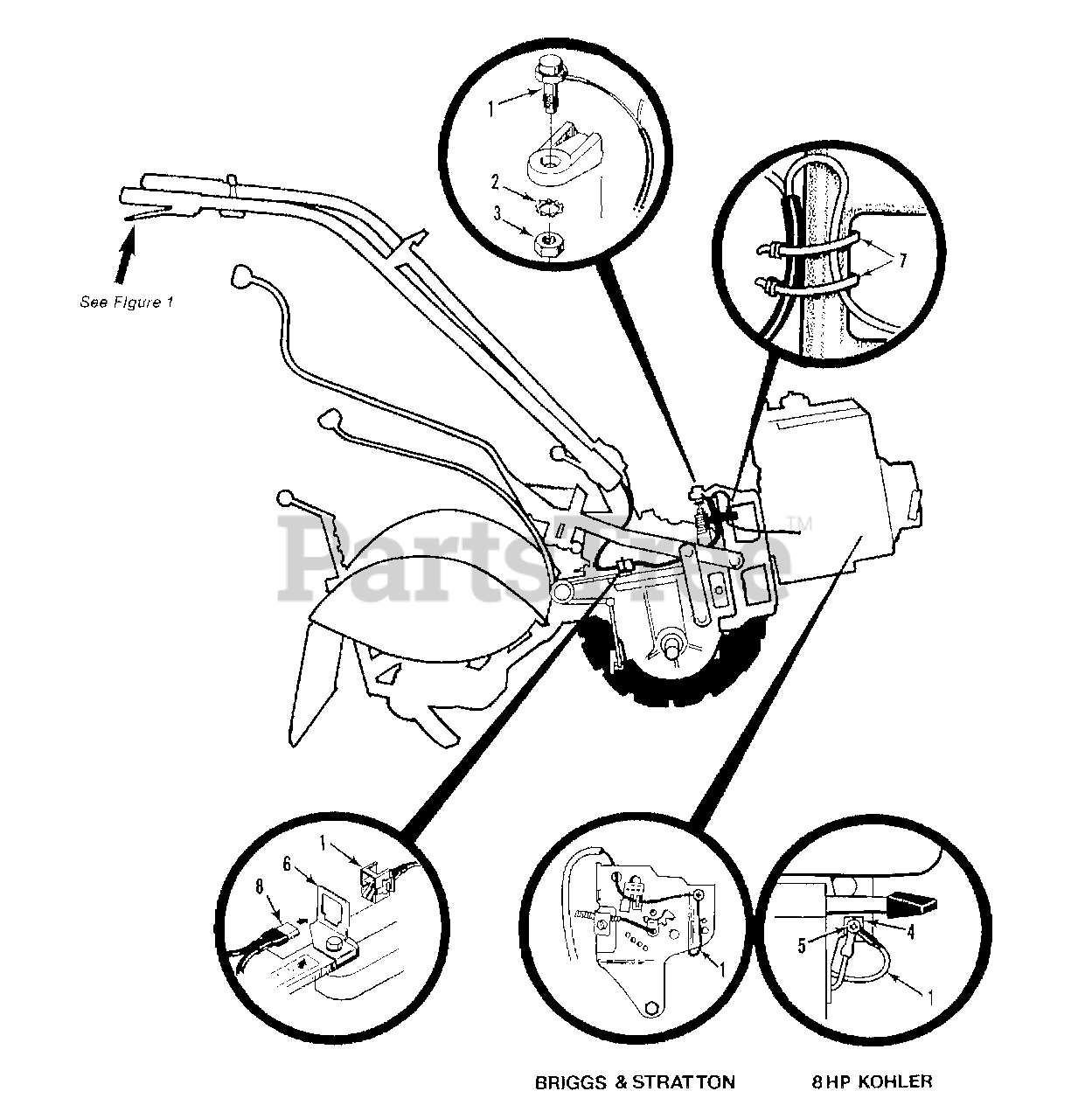 1
2
3
7
See Figure 1
PartsTree™
1
6
8
1
5
4
1
BRIGGS & STRATTON
8 HP KOHLER