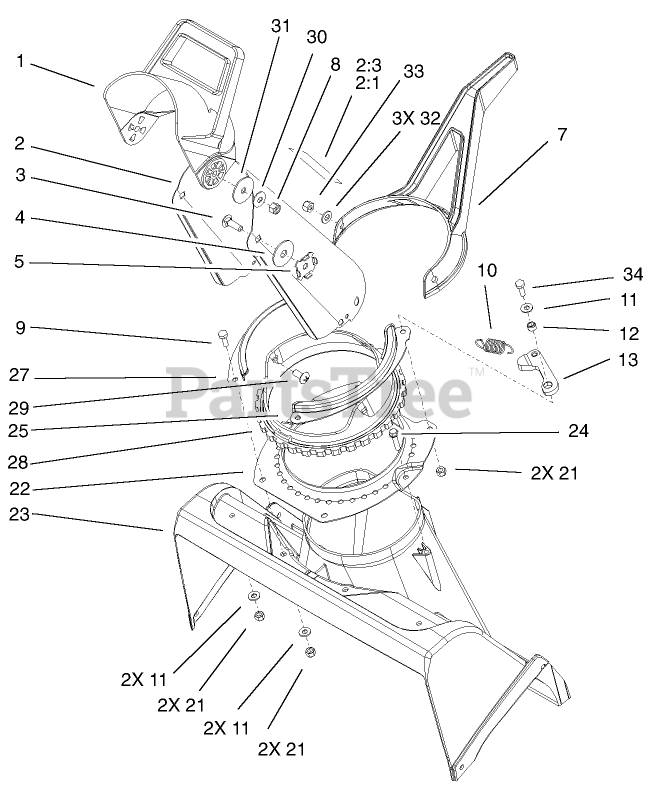 1
31
30
8
2:3
2:1
33
3X 32
7
2
3
4
5
10
34
11
12
13
9
27
29
25
28
22
23
24
2X 21
PartsTree™
2X 11
2X 21
2X 11
2X 21