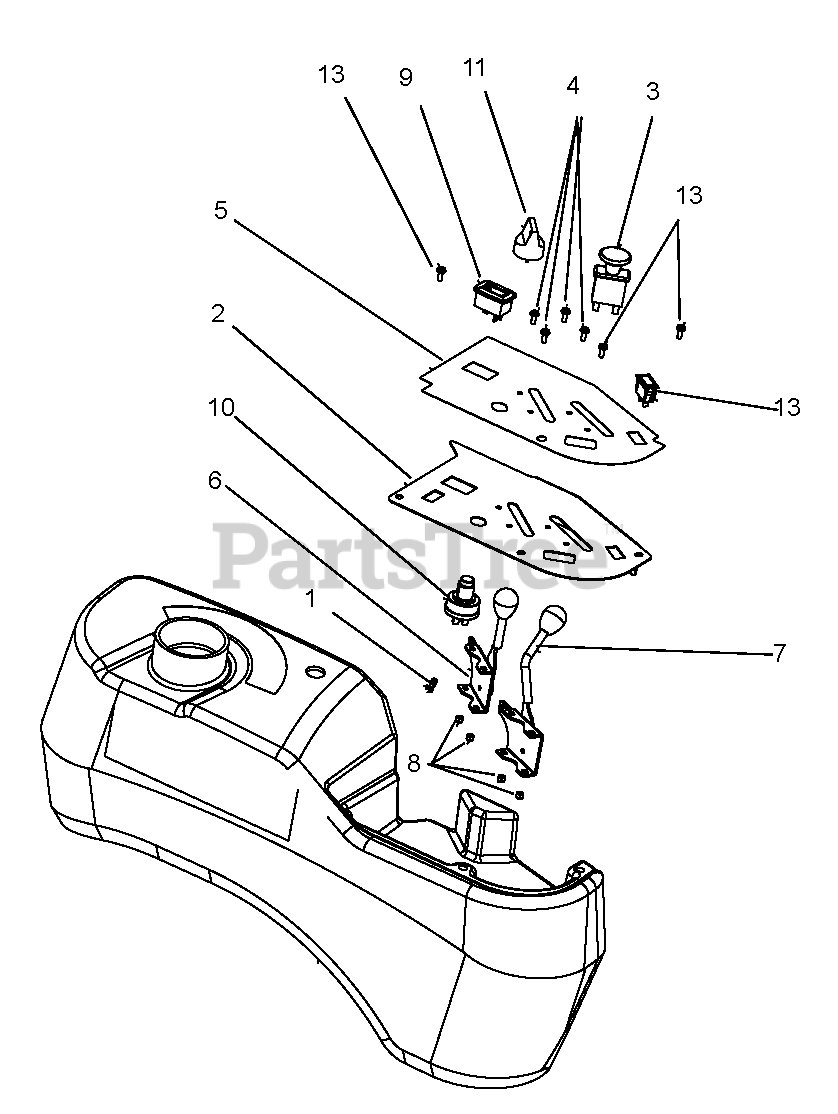 13
9
11
4
3
13
5
2
13
10
6
PartsTree
1
7
8