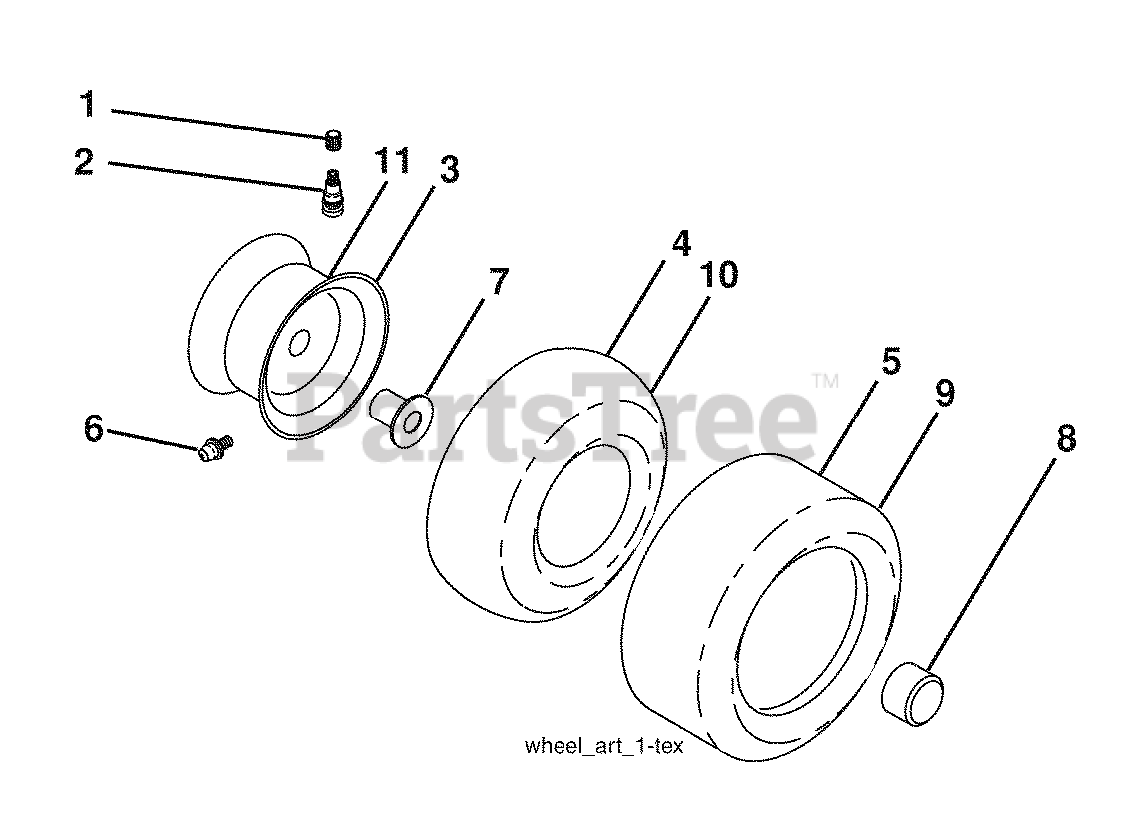 1
2
11
3
4
10
7
5
9
8
6
PartsTree™
wheel_art_1-tex