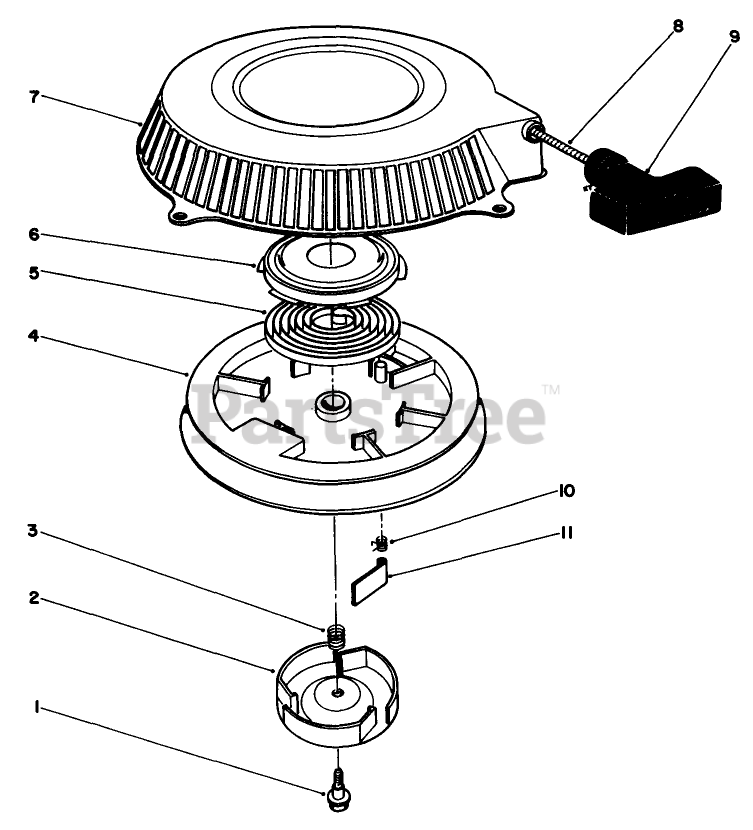 8
9
7
6
5
4
PartsTree™
10
11
3
2
1