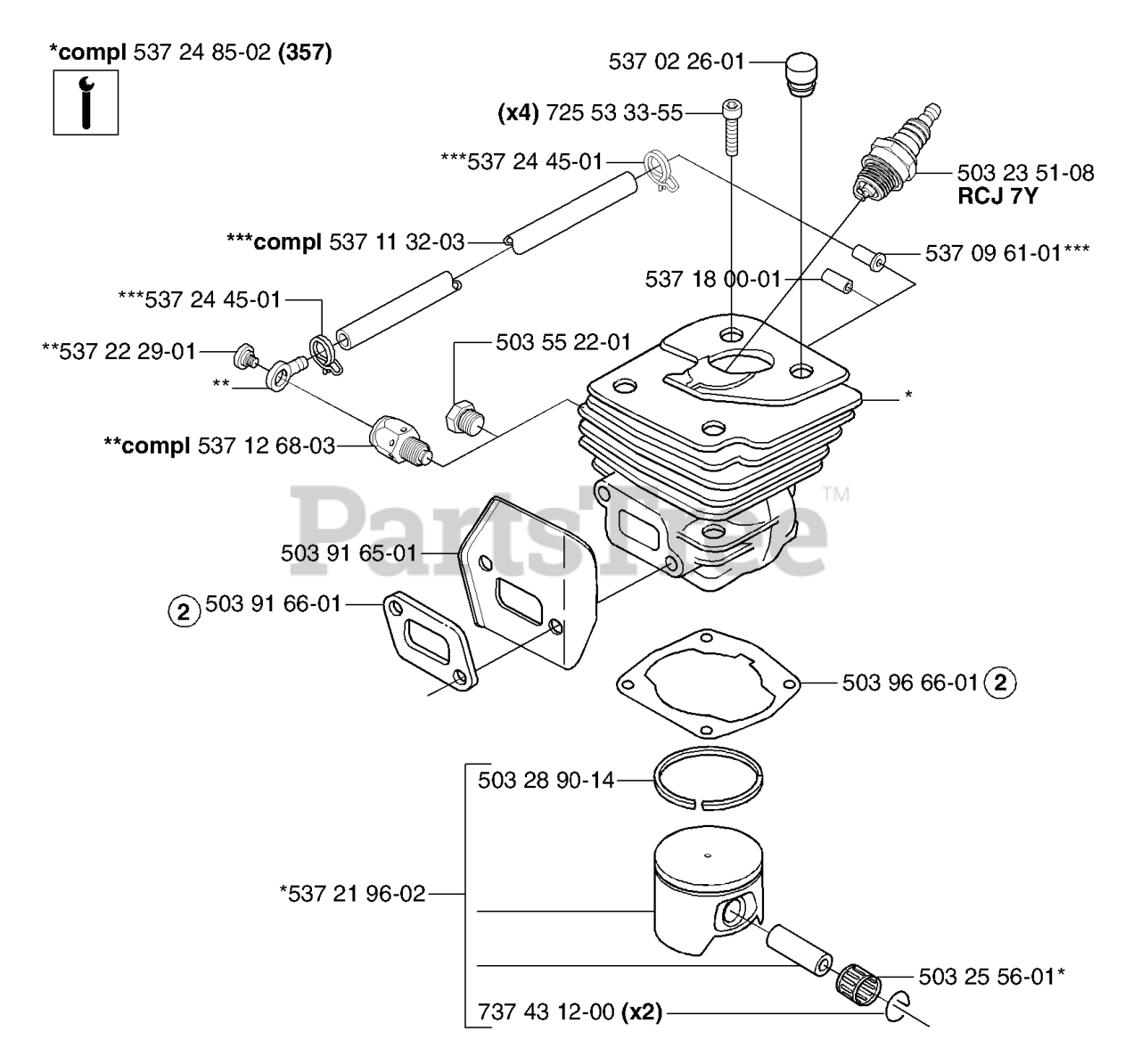 *compl 537 24 85-02 (357)

537 02 26-01

(x4) 725 53 33-55

***537 24 45-01

503 23 51-08
RCJ 7Y

***compl 537 11 32-03

537 09 61-01***

537 18 00-01

***537 24 45-01

**537 22 29-01

503 55 22-01

**

*

**compl 537 12 68-03

PartsTree™

503 91 65-01

2 503 91 66-01

503 96 66-01 2

503 28 90-14

*537 21 96-02

503 25 56-01*

737 43 12-00 (x2)