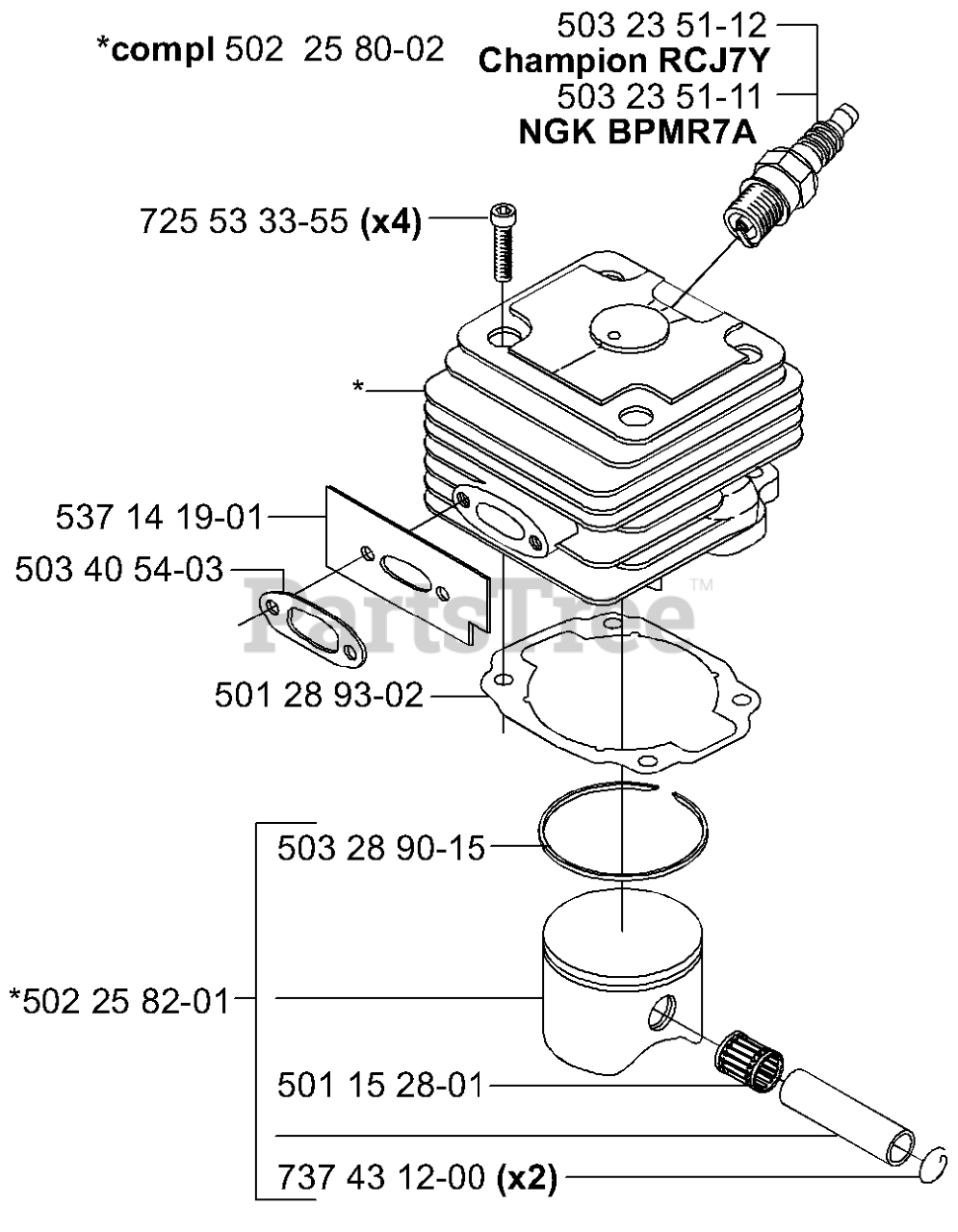 *compl 502 25 80-02

503 23 51-12
Champion RCJ7Y
503 23 51-11
NGK BPMR7A

725 53 33-55 (x4)

*

537 14 19-01

503 40 54-03

PartsTree™

501 28 93-02

503 28 90-15

*502 25 82-01

501 15 28-01

737 43 12-00 (x2)