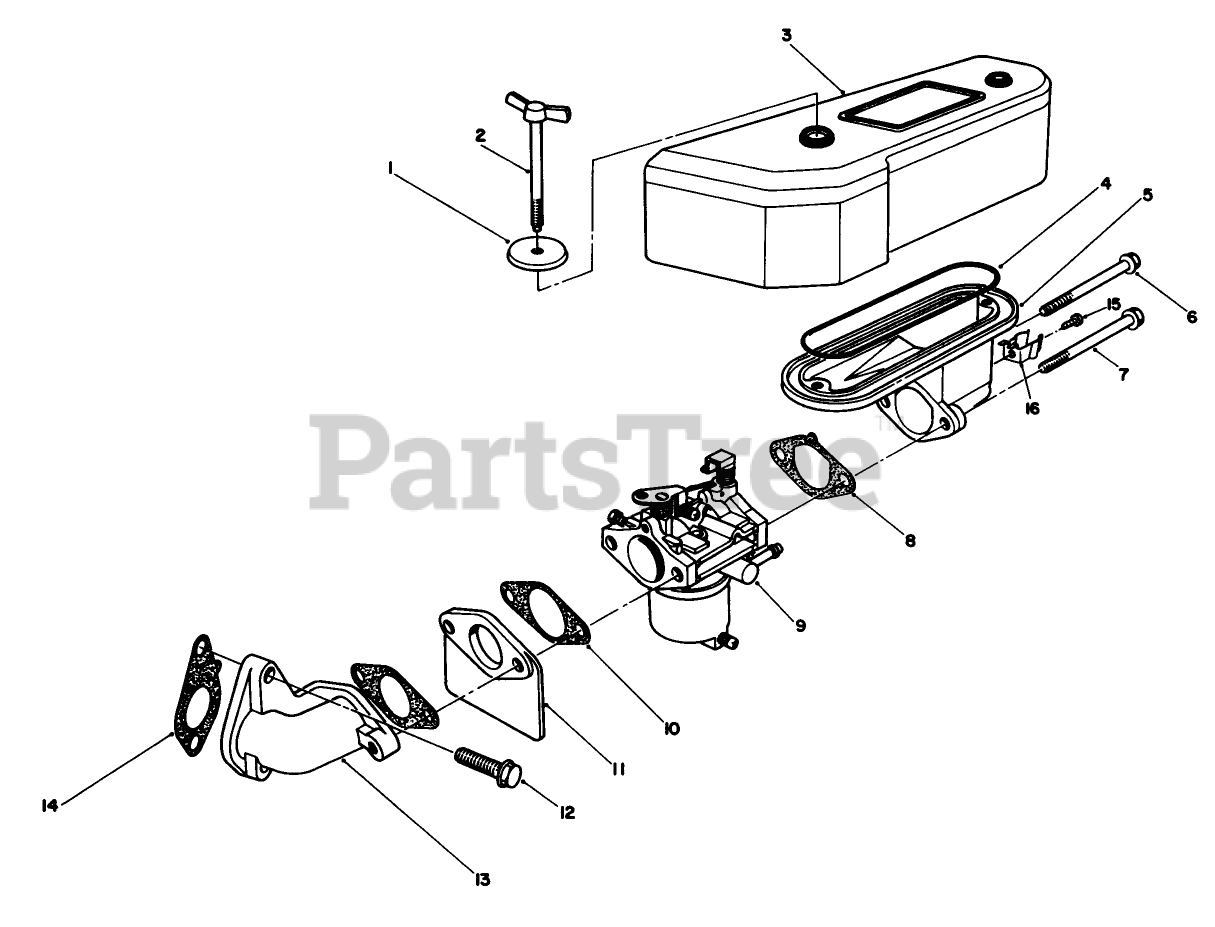 3
2
1
4
5
6
15
7
16
PartsTree
8
9
10
11
12
13
14