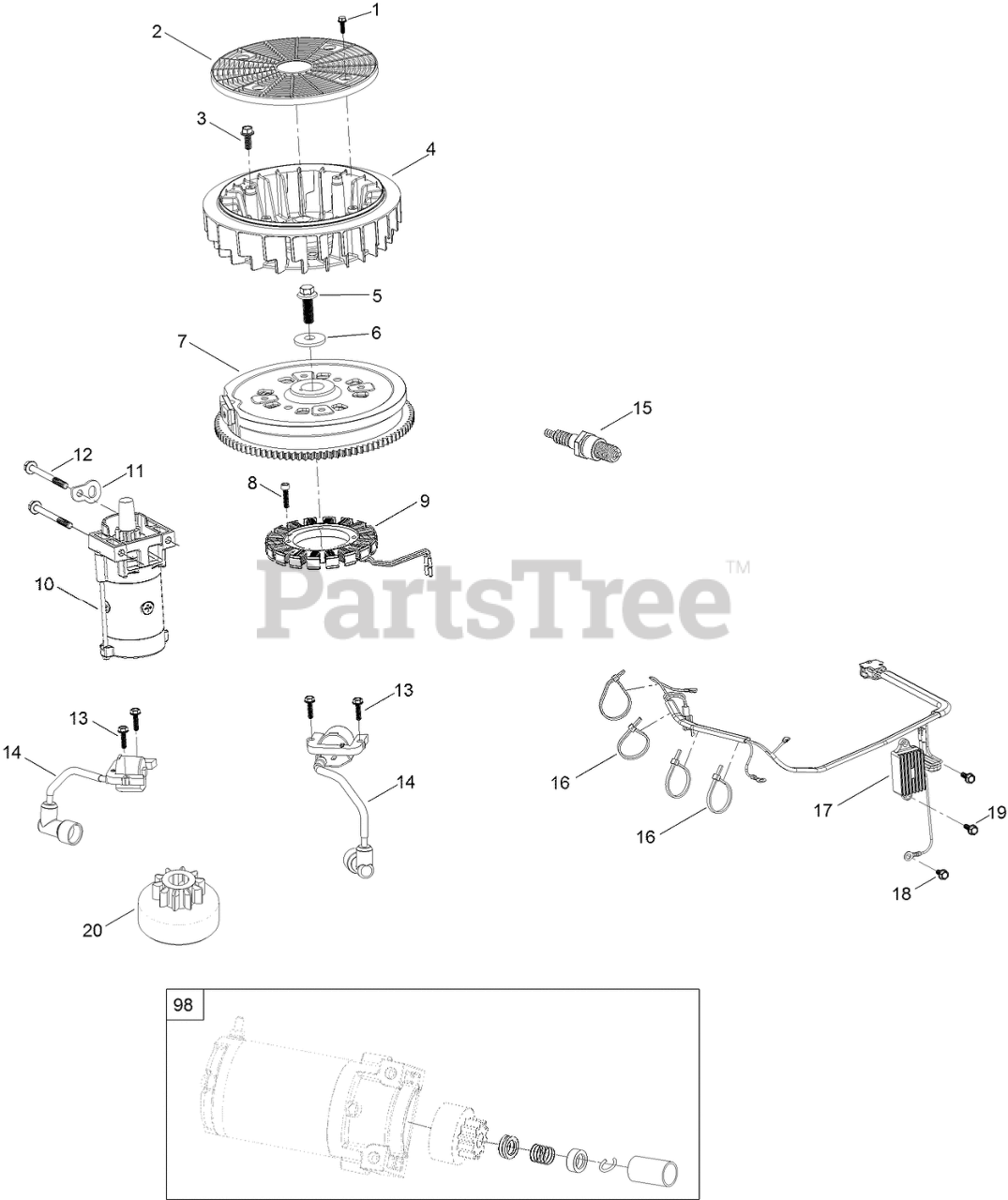 1
2
3
4
5
6
7
15
12
11
8
9
10
PartsTree™
13
13
14
14
16
16
17
19
18
20
98