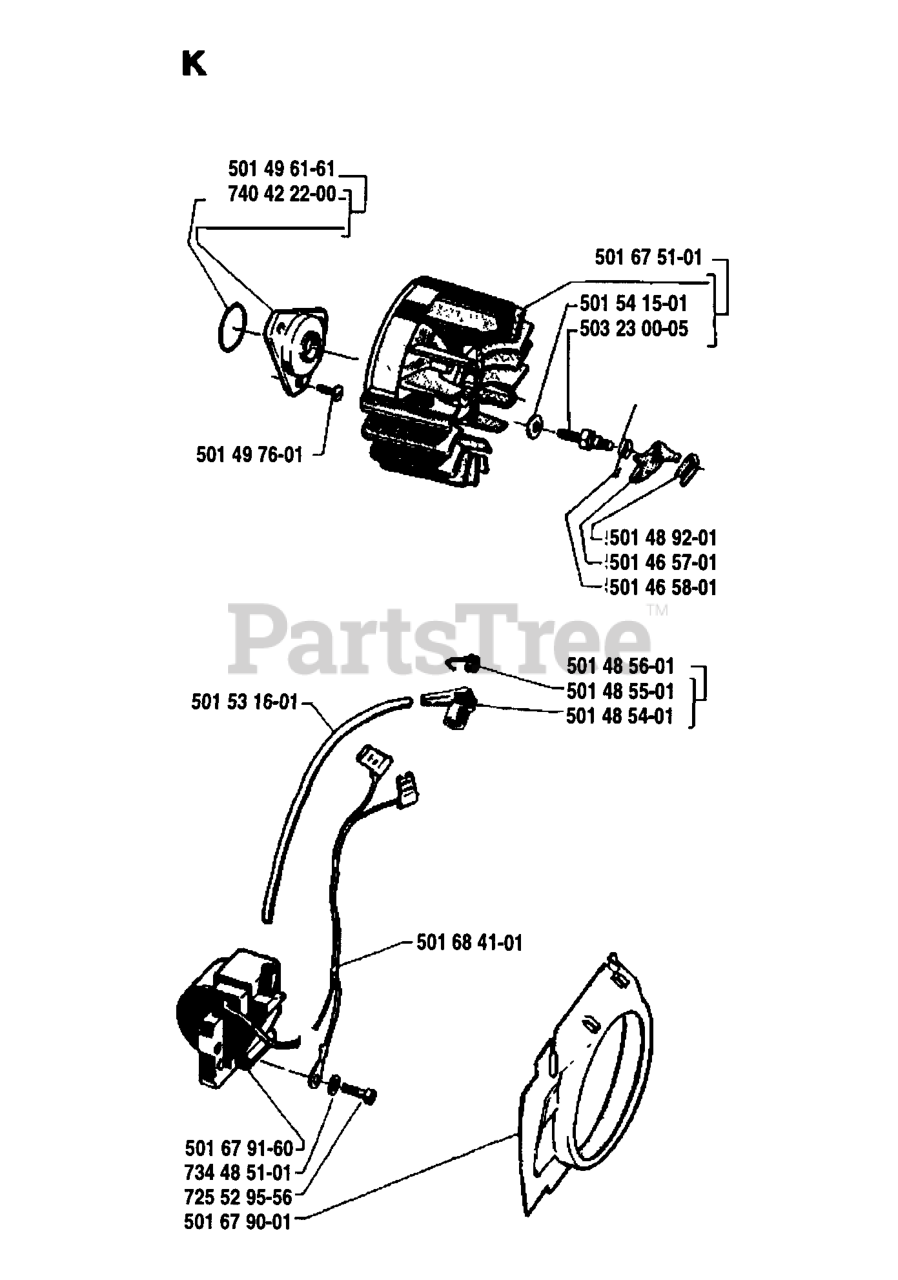 K

501 49 61-61
740 42 22-00

501 67 51-01
501 54 15-01
503 23 00-05

501 49 76-01

501 48 92-01
501 46 57-01
501 46 58-01

PartsTree™

501 48 56-01
501 48 55-01
501 48 54-01

501 53 16-01

501 68 41-01

501 67 91-60
734 48 51-01
725 52 95-56
501 67 90-01