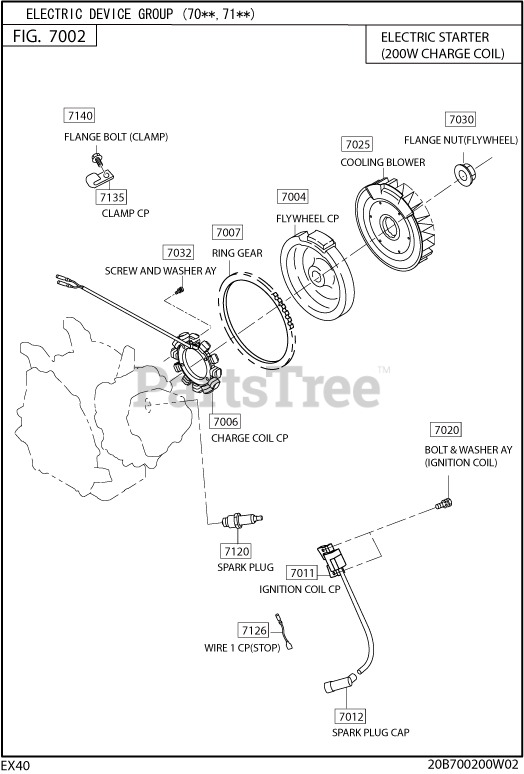 ELECTRIC DEVICE GROUP (70**, 71**)

FIG. 7002

ELECTRIC STARTER (200W CHARGE COIL)

7140
FLANGE BOLT (CLAMP)

7135
CLAMP CP

7030
FLANGE NUT(FLYWHEEL)

7025
COOLING BLOWER

7004
FLYWHEEL CP

7007
RING GEAR

7032
SCREW AND WASHER AY

PartsTree™

7006
CHARGE COIL CP

7020
BOLT & WASHER AY (IGNITION COIL)

7120
SPARK PLUG

7011
IGNITION COIL CP

7126
WIRE 1 CP(STOP)

7012
SPARK PLUG CAP

EX40

20B700200W02